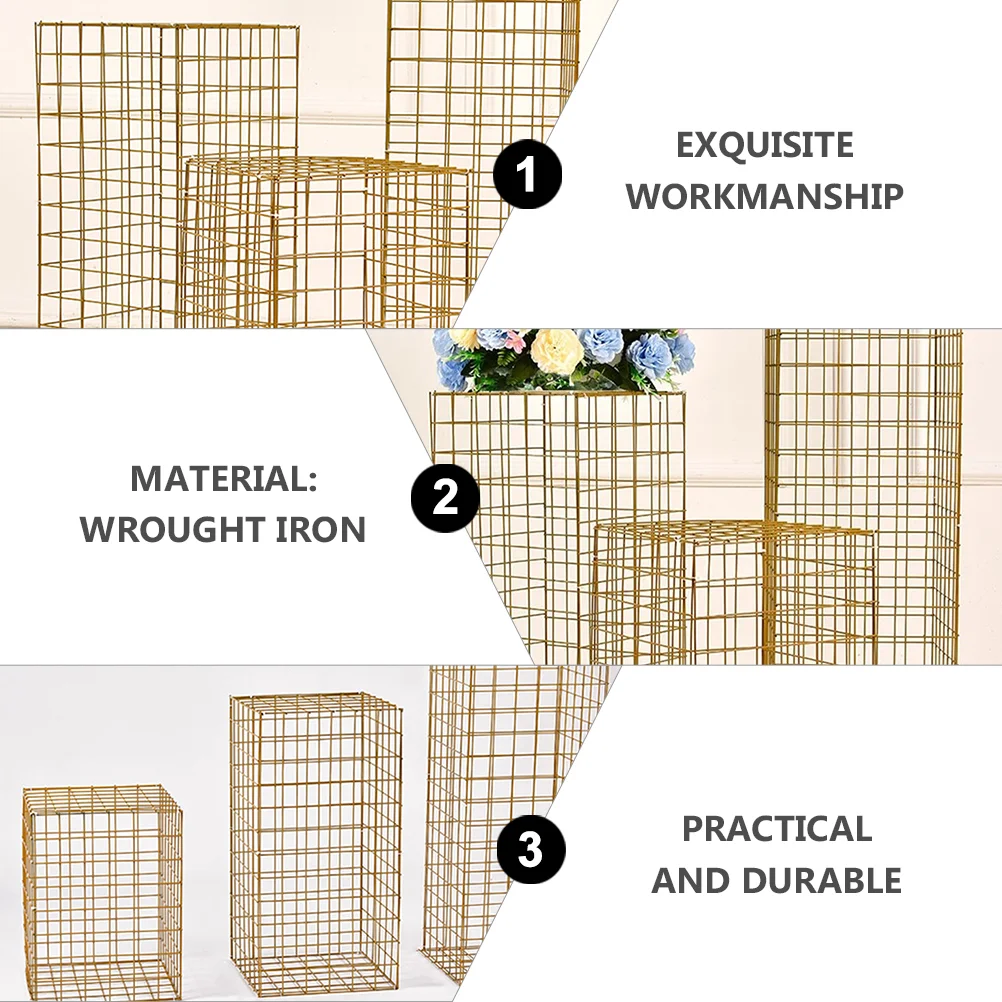 1

EXQUISITE WORKMANSHIP

MATERIAL: WROUGHT IRON

2

3

PRACTICAL AND DURABLE