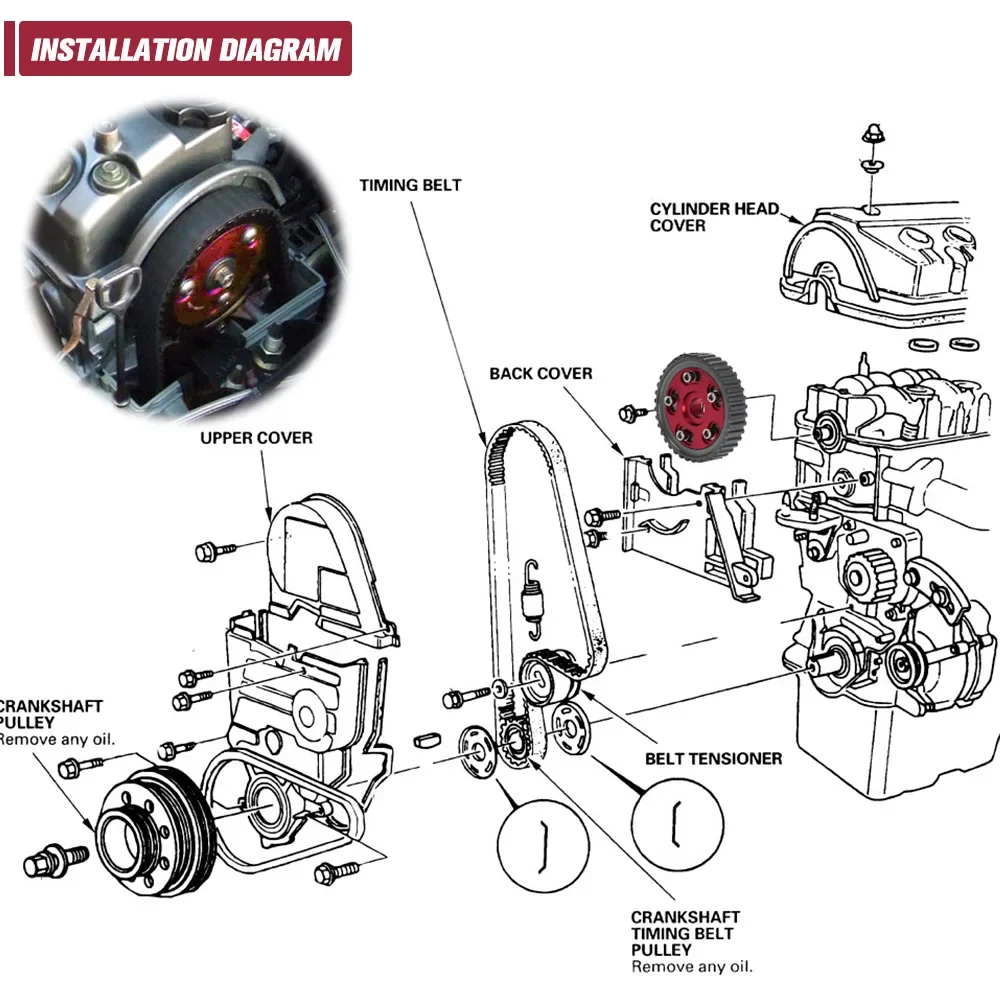 INSTALLATION DIAGRAM

TIMING BELT

CYLINDER HEAD COVER

BACK COVER

UPPER COVER

CRANKSHAFT PULLEY
Remove any oil.

BELT TENSIONER

CRANKSHAFT TIMING BELT PULLEY
Remove any oil.