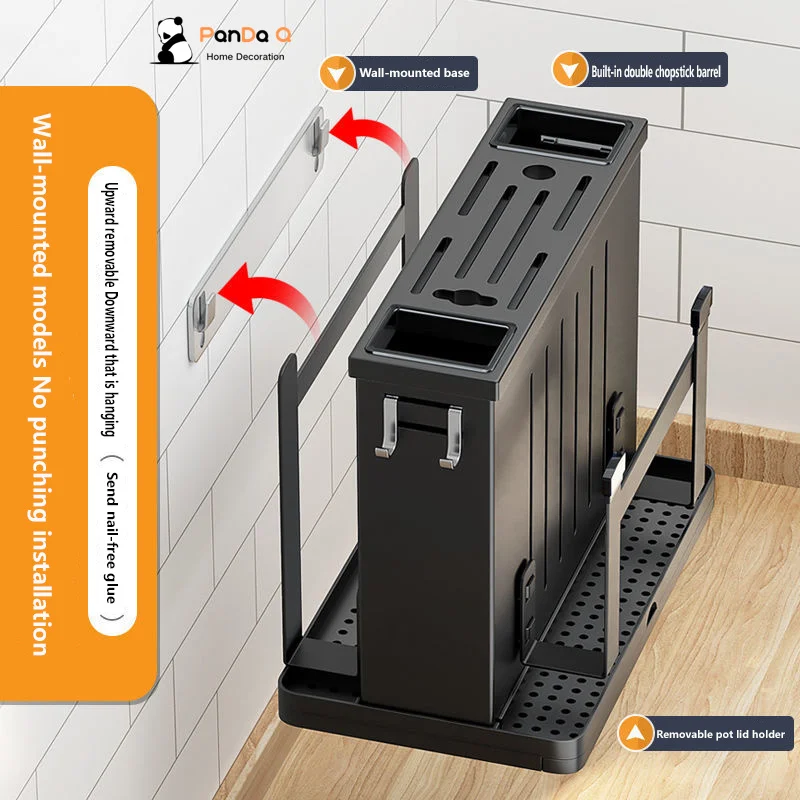 PanDa Q
Home Decoration

Wall-mounted base

Built-in double chopstick barrel

Wall-mounted models No punching installation

Upward removable Downward that is hanging （ Send nail-free glue ）

Removable pot lid holder