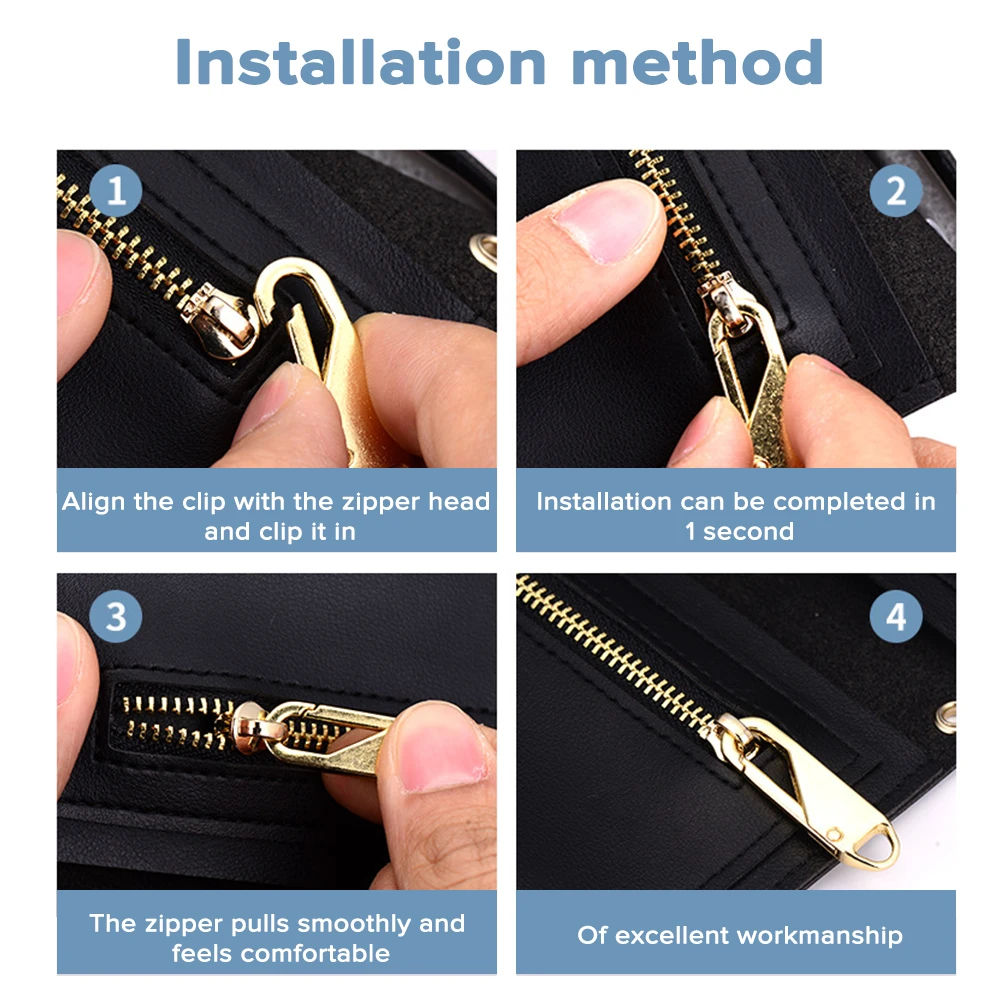 Installation method

1

Align the clip with the zipper head and clip it in

2

Installation can be completed in 1 second

3

The zipper pulls smoothly and feels comfortable

4

Of excellent workmanship