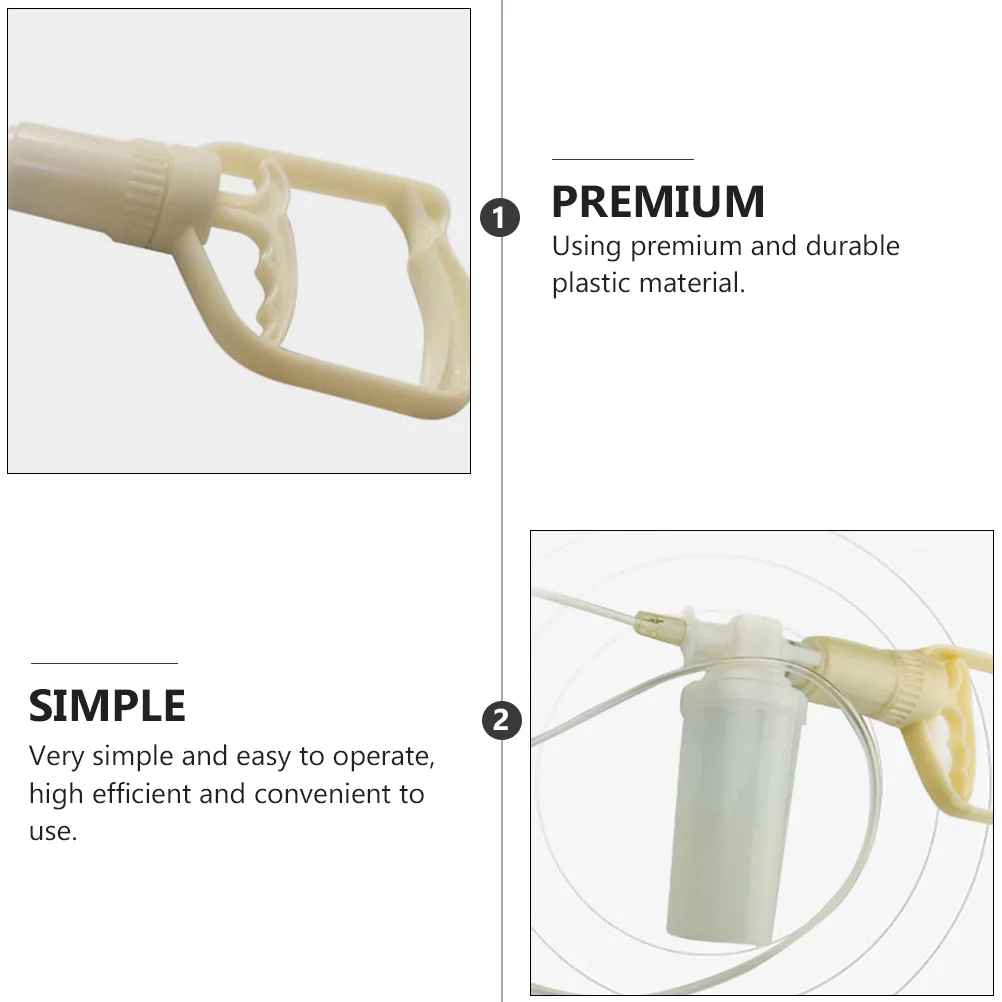 1

PREMIUM
Using premium and durable plastic material.

SIMPLE
Very simple and easy to operate, high efficient and convenient to use.

2