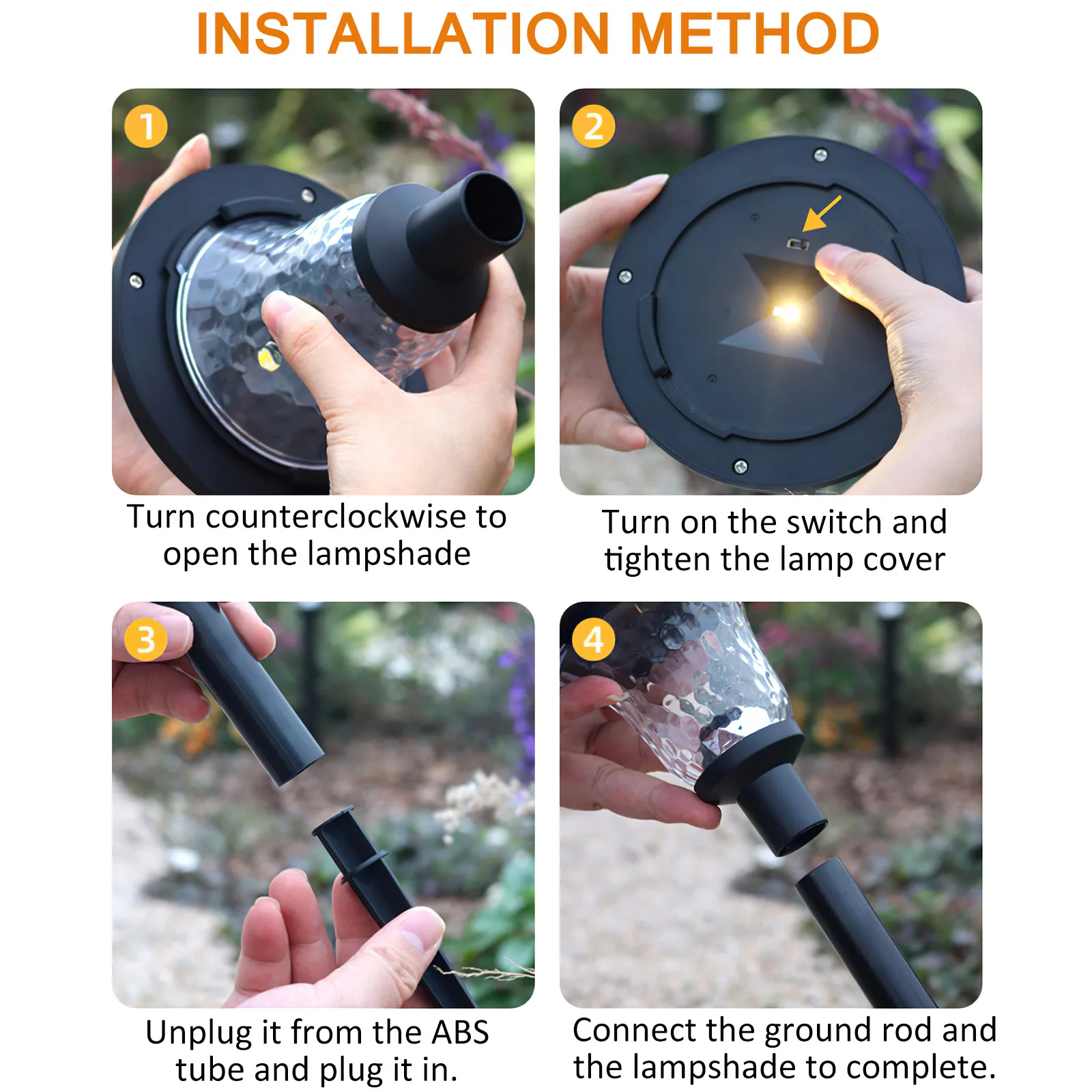 INSTALLATION METHOD

1

Turn counterclockwise to open the lampshade

2

Turn on the switch and tighten the lamp cover

3

Unplug it from the ABS tube and plug it in.

4

Connect the ground rod and the lampshade to complete.