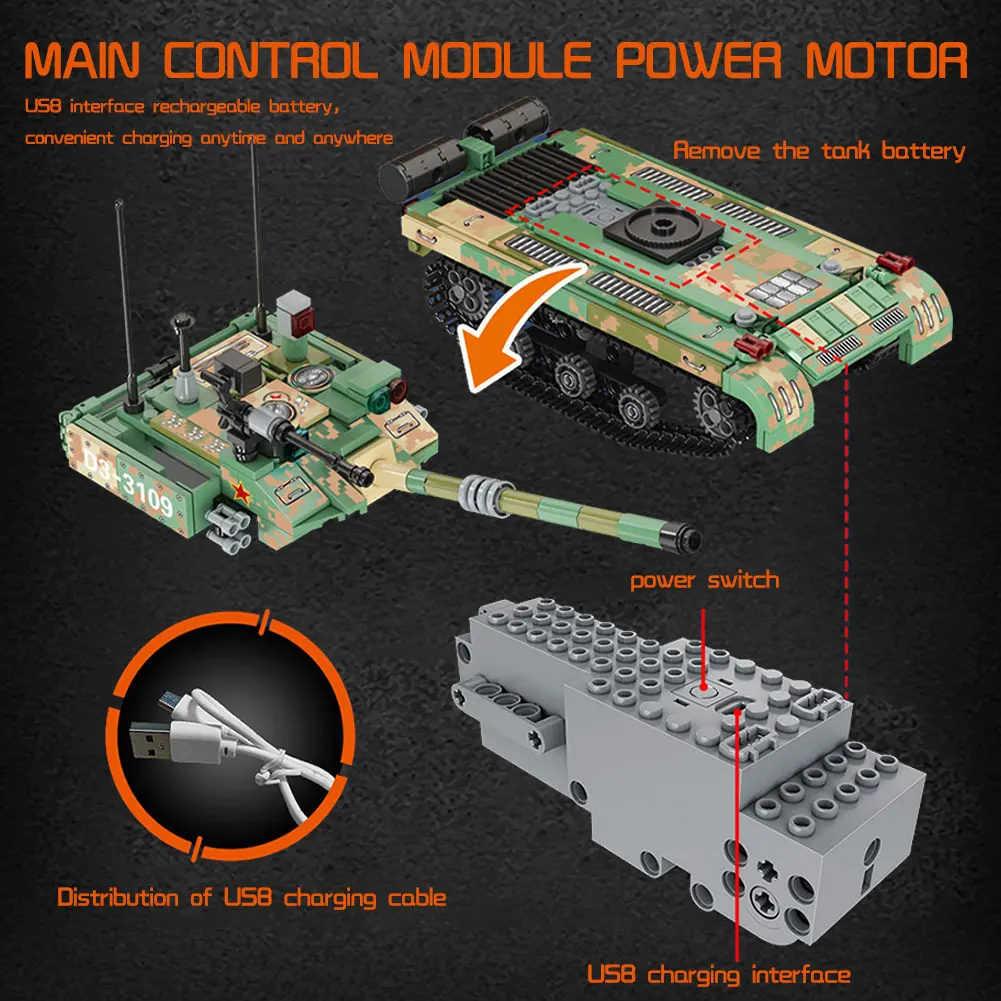 MAIN CONTROL MODULE POWER MOTOR

USB interface rechargeable battery, convenient charging anytime and anywhere

Remove the tank battery

D3-3109

power switch

Distribution of USB charging cable

USB charging interface