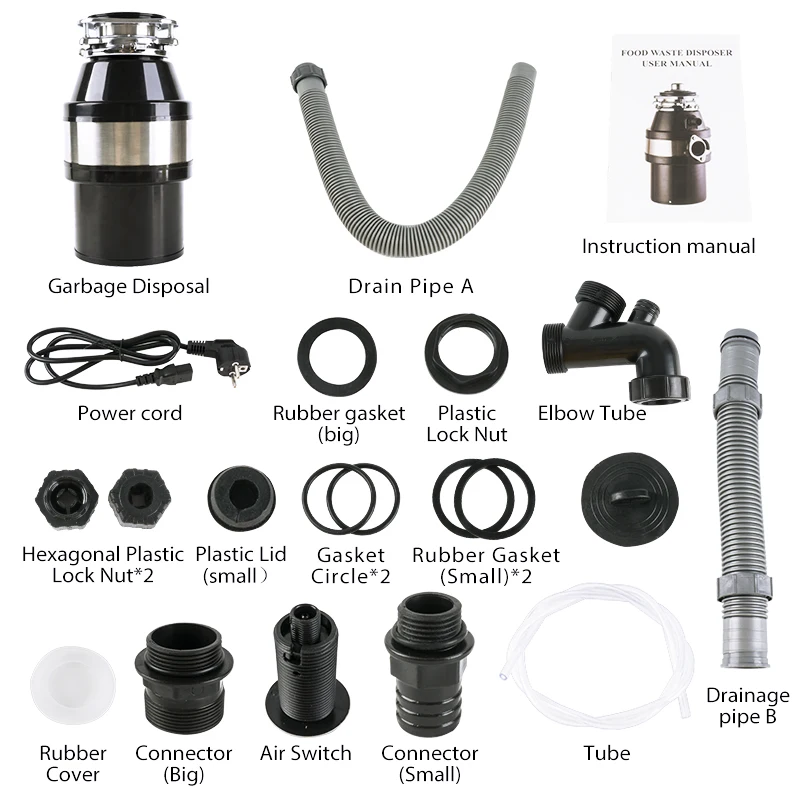 FOOD WASTE DISPOSER
USER MANUAL

Garbage Disposal

Drain Pipe A

Instruction manual

Power cord

Rubber gasket (big)

Plastic Lock Nut

Elbow Tube

Hexagonal Plastic Lock Nut*2

Plastic Lid (small）

Gasket Circle*2

Rubber Gasket (Small)*2

Drainage pipe B

Rubber Cover

Connector (Big)

Air Switch

Connector (Small)

Tube