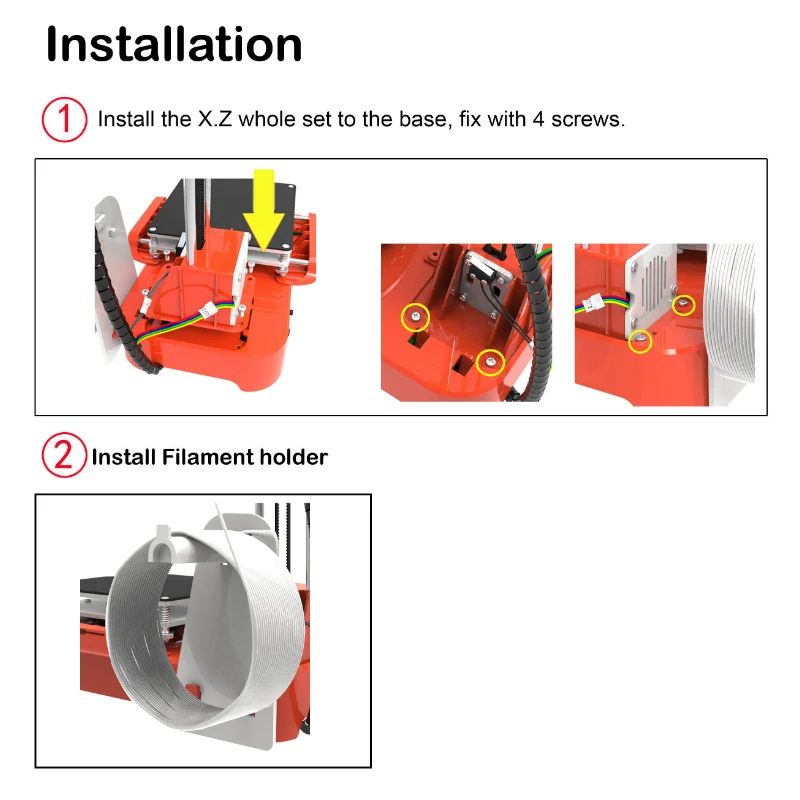 Installation

1 Install the X.Z whole set to the base, fix with 4 screws.

2 Install Filament holder