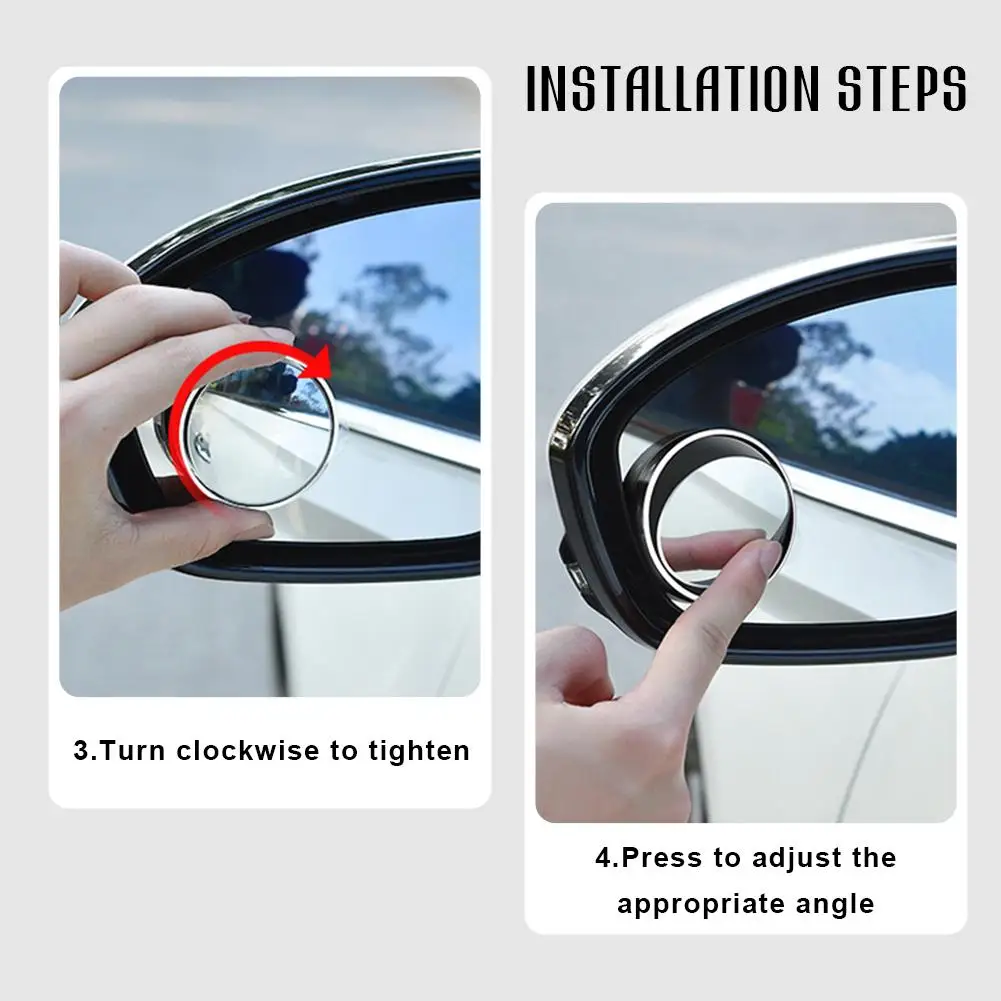 INSTALLATION STEPS

3.Turn clockwise to tighten

4.Press to adjust the appropriate angle