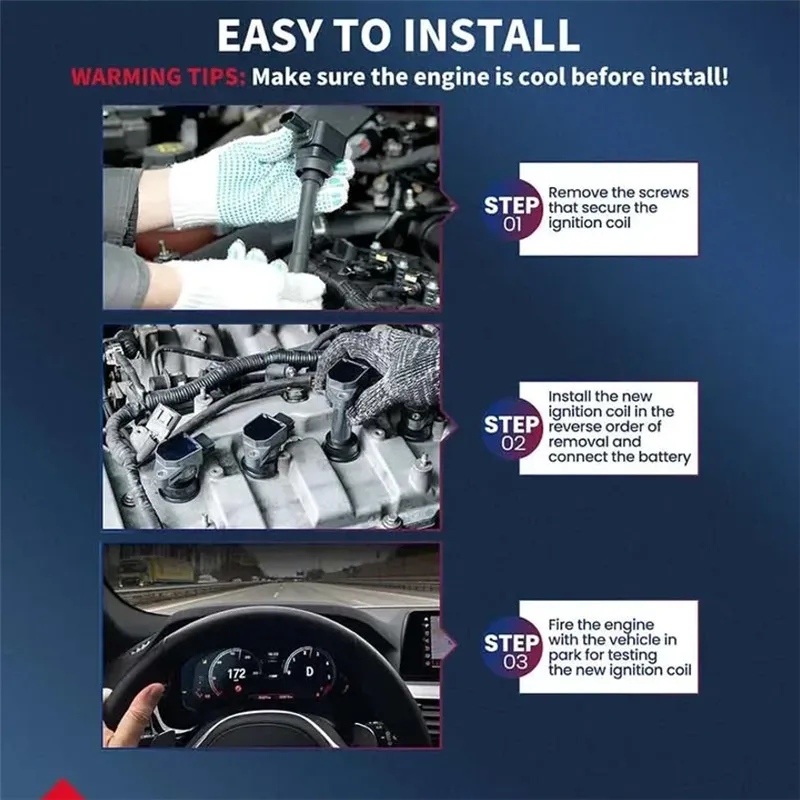 EASY TO INSTALL

WARMING TIPS: Make sure the engine is cool before install!

STEP 01
Remove the screws that secure the ignition coil

STEP 02
Install the new ignition coil in the reverse order of removal and connect the battery

172
D

STEP 03
Fire the engine with the vehicle in park for testing the new ignition coil