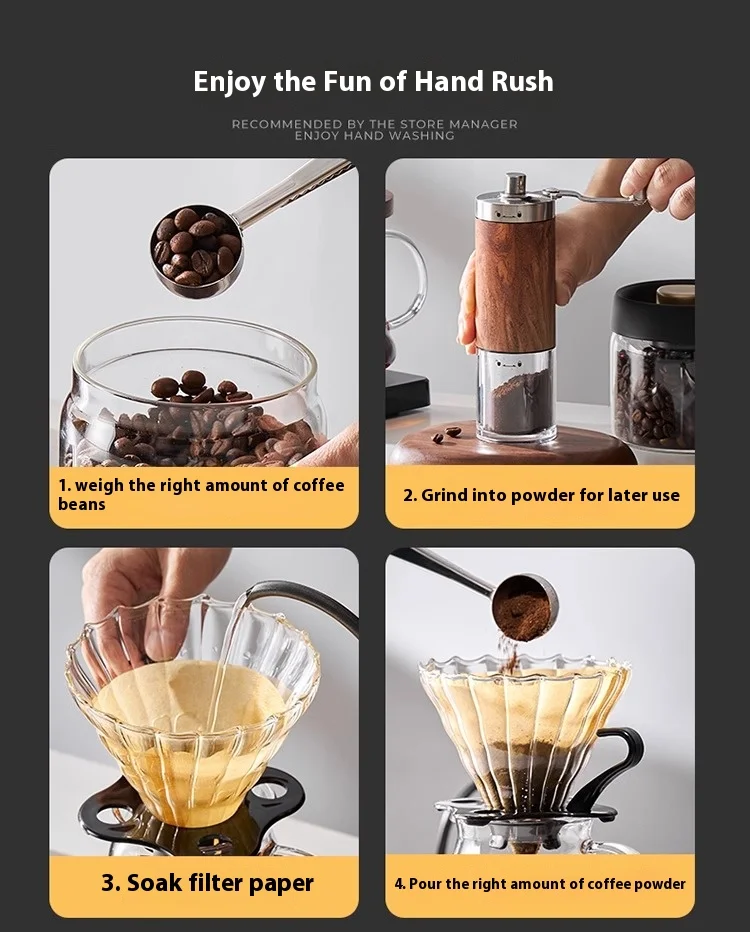 Enjoy the Fun of Hand Rush

RECOMMENDED BY THE STORE MANAGER
ENJOY HAND WASHING

1. weigh the right amount of coffee beans

2. Grind into powder for later use

3. Soak filter paper

4. Pour the right amount of coffee powder