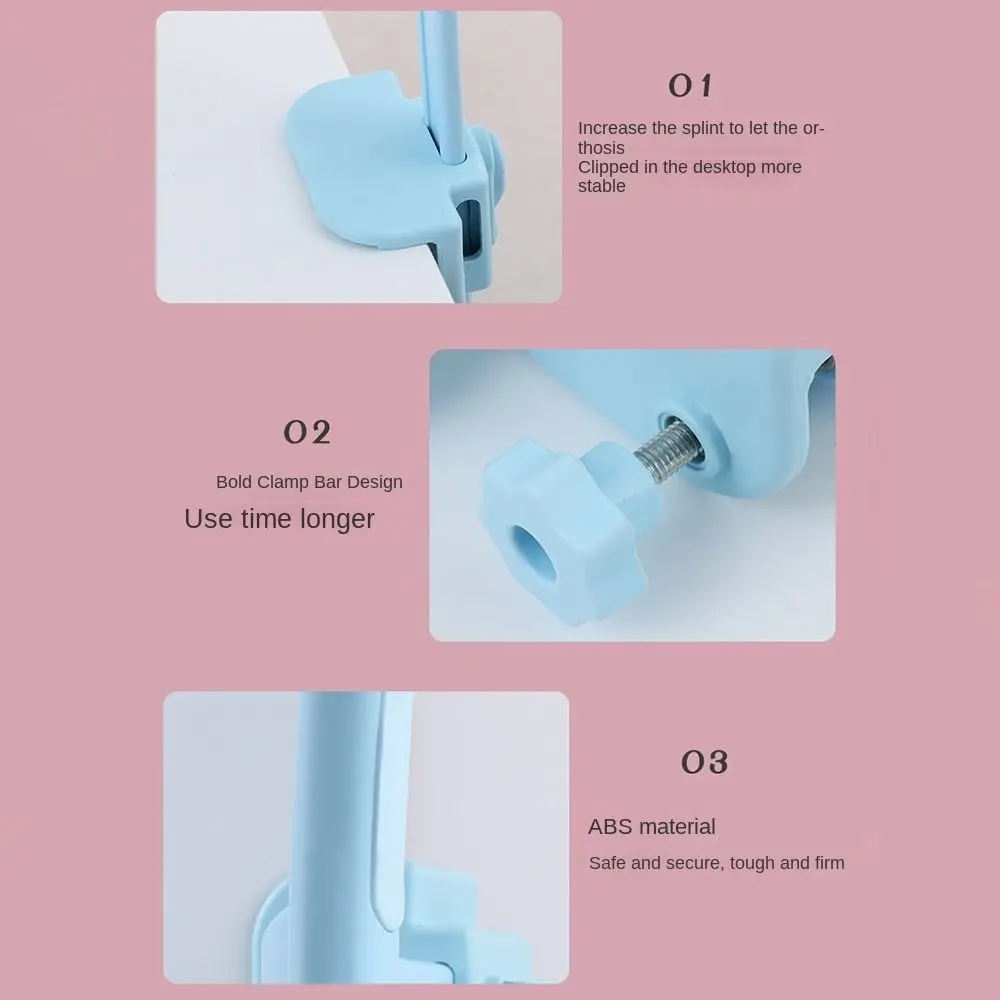 01

Increase the splint to let the orthosis
Clipped in the desktop more stable

02

Bold Clamp Bar Design

Use time longer

03

ABS material

Safe and secure, tough and firm