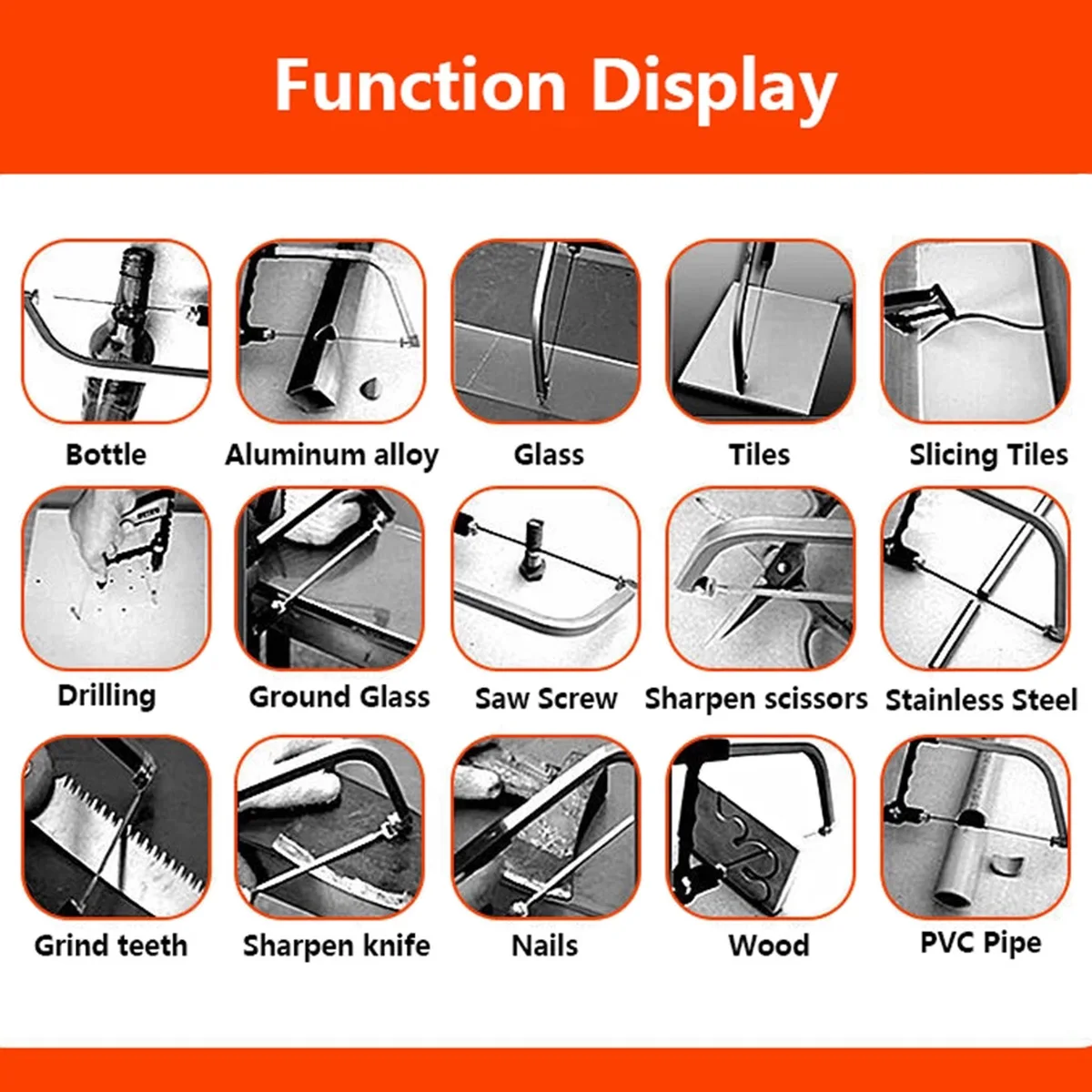 Function Display

Bottle

Aluminum alloy

Glass

Tiles

Slicing Tiles

Drilling

Ground Glass

Saw Screw

Sharpen scissors

Stainless Steel

Grind teeth

Sharpen knife

Nails

Wood

PVC Pipe