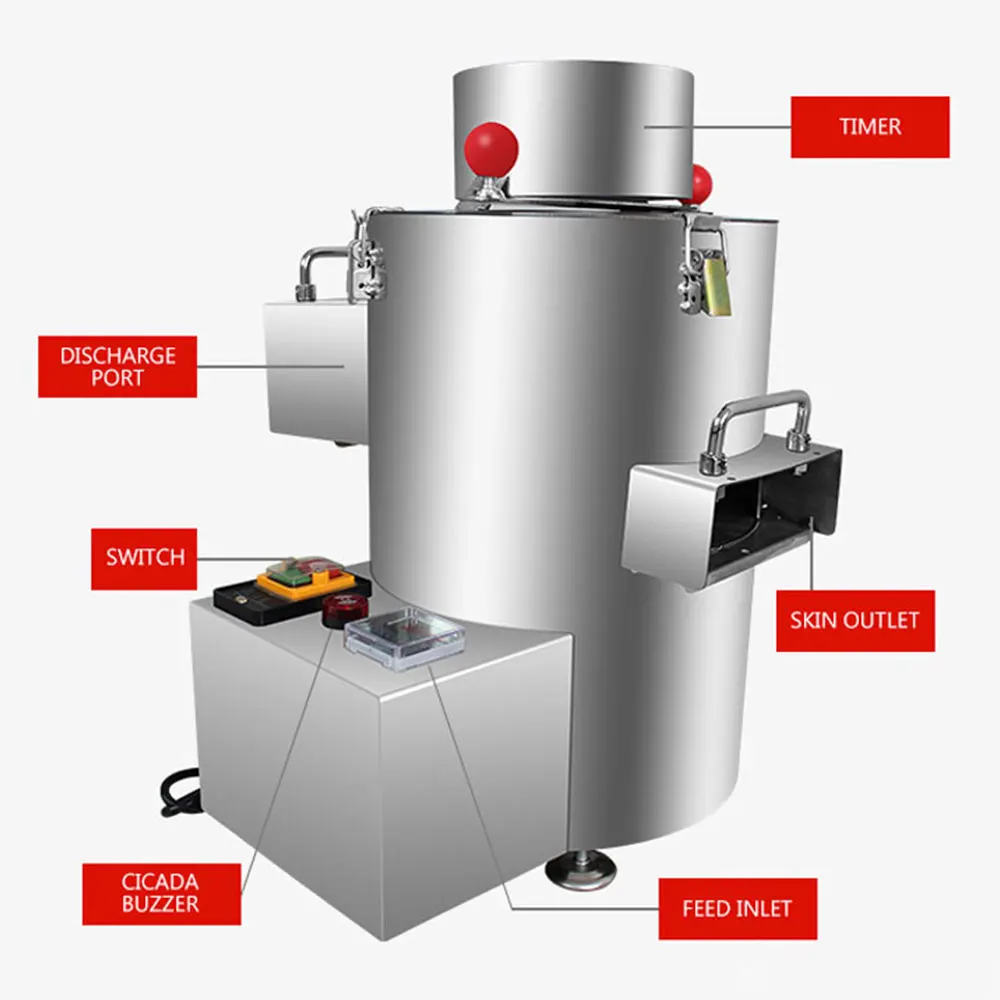 TIMER

DISCHARGE PORT

SWITCH

SKIN OUTLET

CICADA BUZZER

FEED INLET