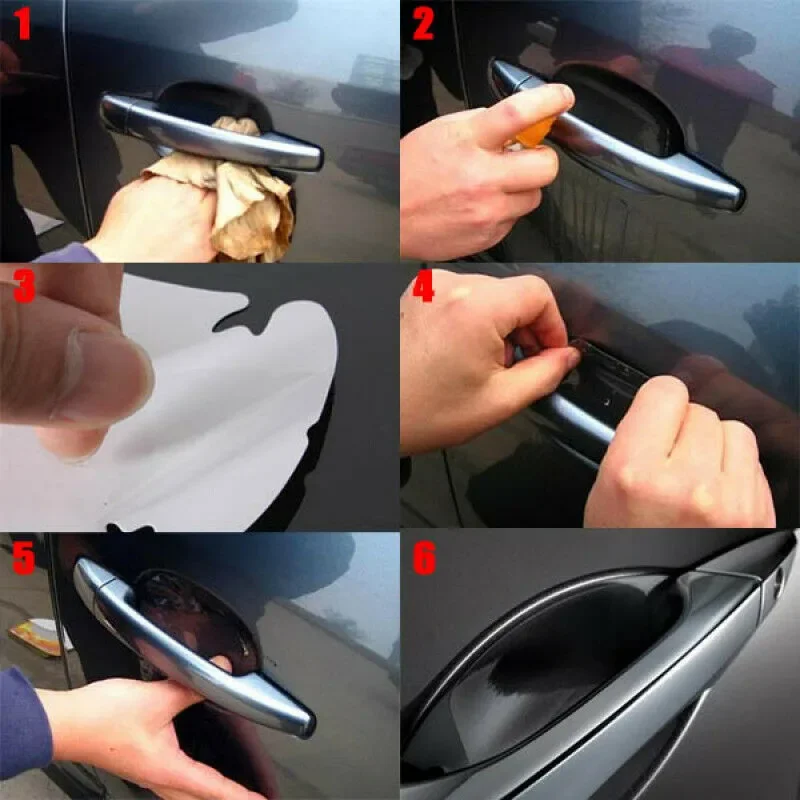 1
2
3
4
5
6