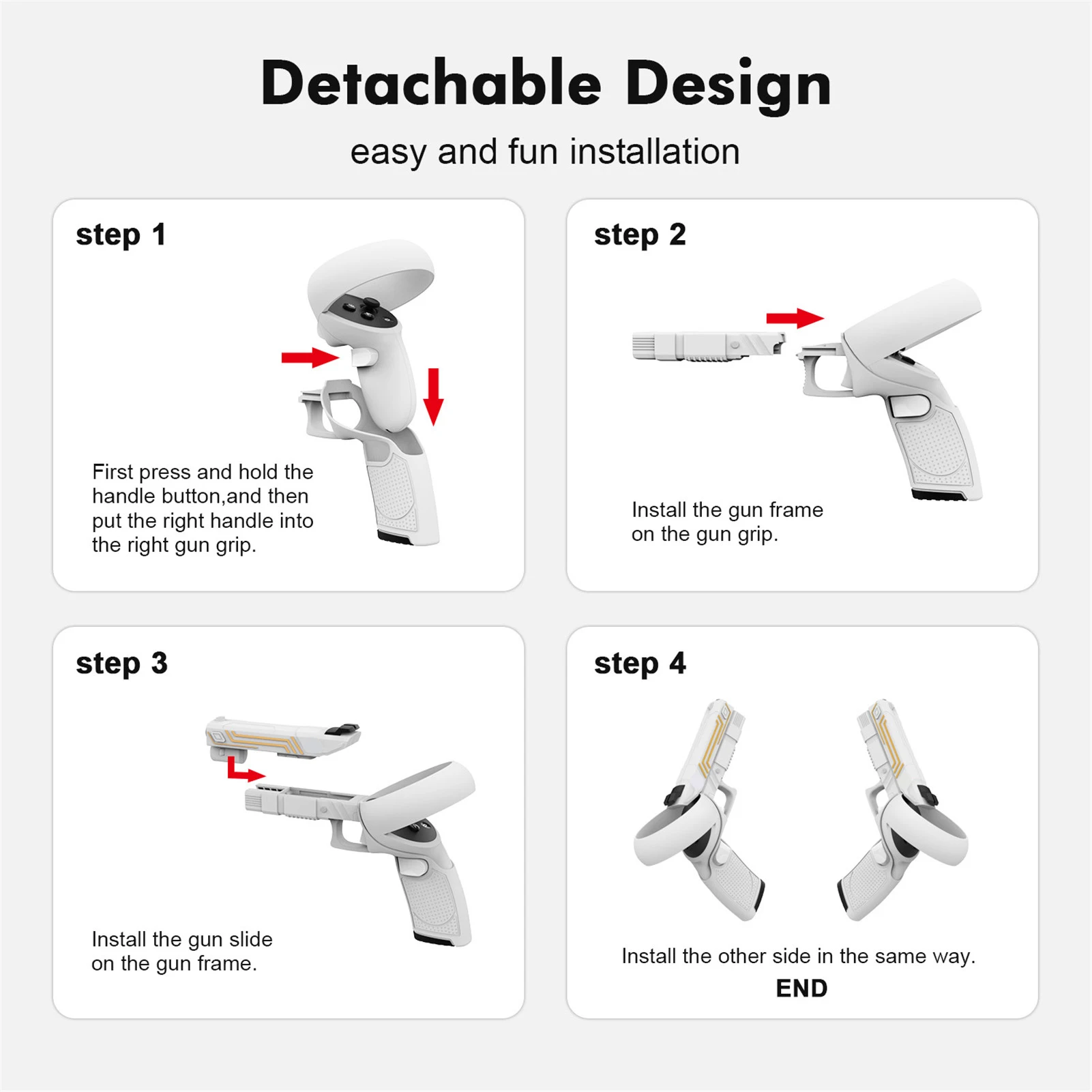 Detachable Design

easy and fun installation

step 1

First press and hold the handle button,and then put the right handle into the right gun grip.

step 2

Install the gun frame on the gun grip.

step 3

Install the gun slide on the gun frame.

step 4

Install the other side in the same way.

END