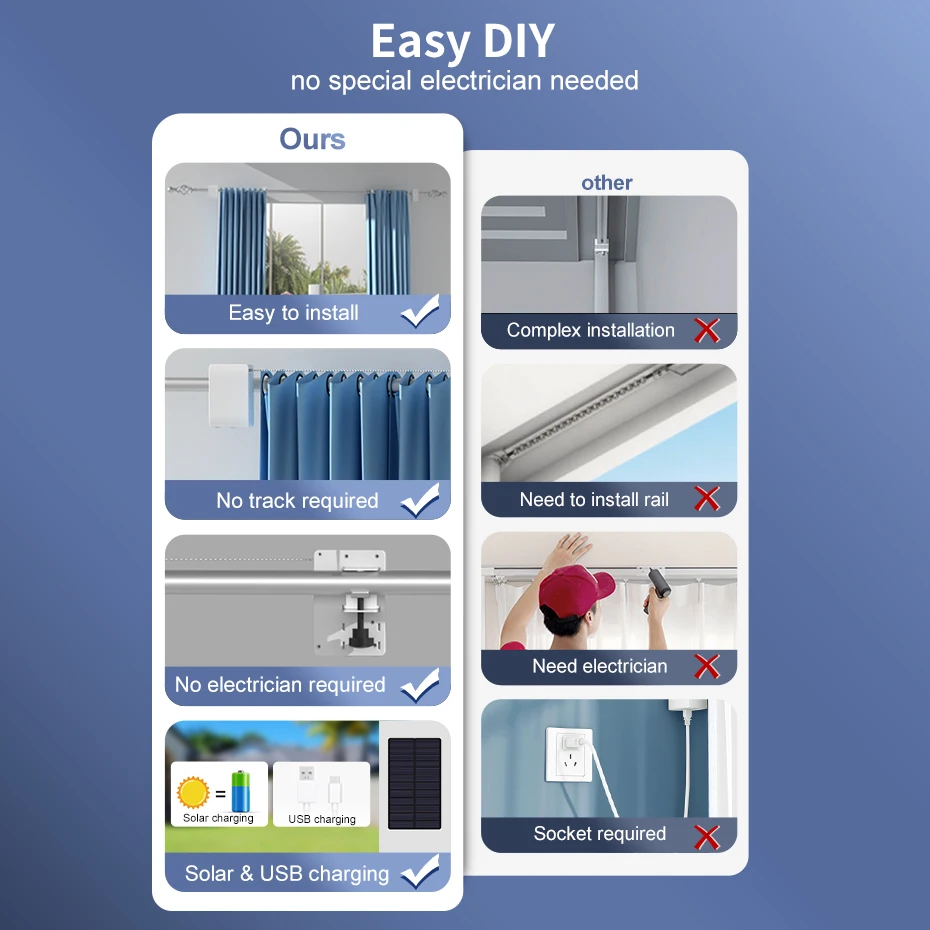 Easy DIY
no special electrician needed

Ours

Easy to install

No track required

No electrician required

Solar charging

USB charging

Solar & USB charging

other

Complex installation

Need to install rail

Need electrician

Socket required