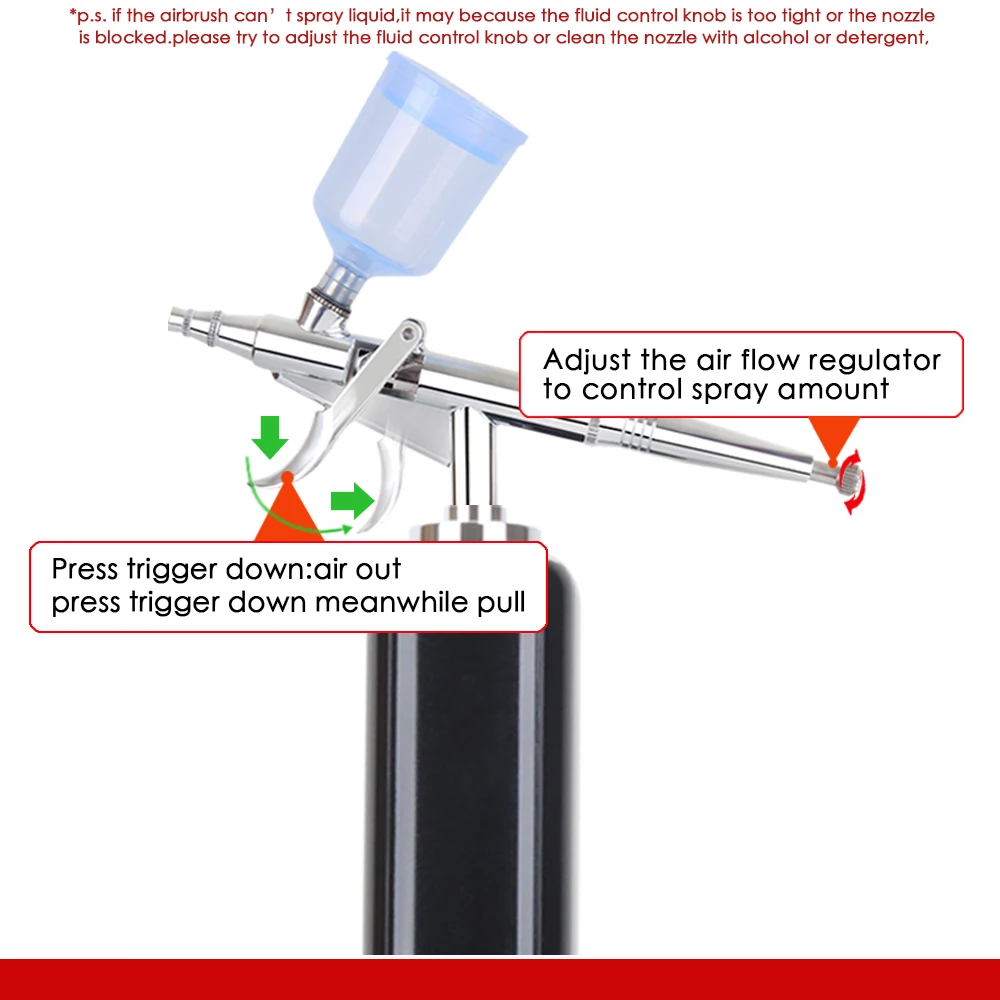 *p.s. if the airbrush can’t spray liquid,it may because the fluid control knob is too tight or the nozzle is blocked.please try to adjust the fluid control knob or clean the nozzle with alcohol or detergent,

Adjust the air flow regulator to control spray amount

Press trigger down:air out
press trigger down meanwhile pull