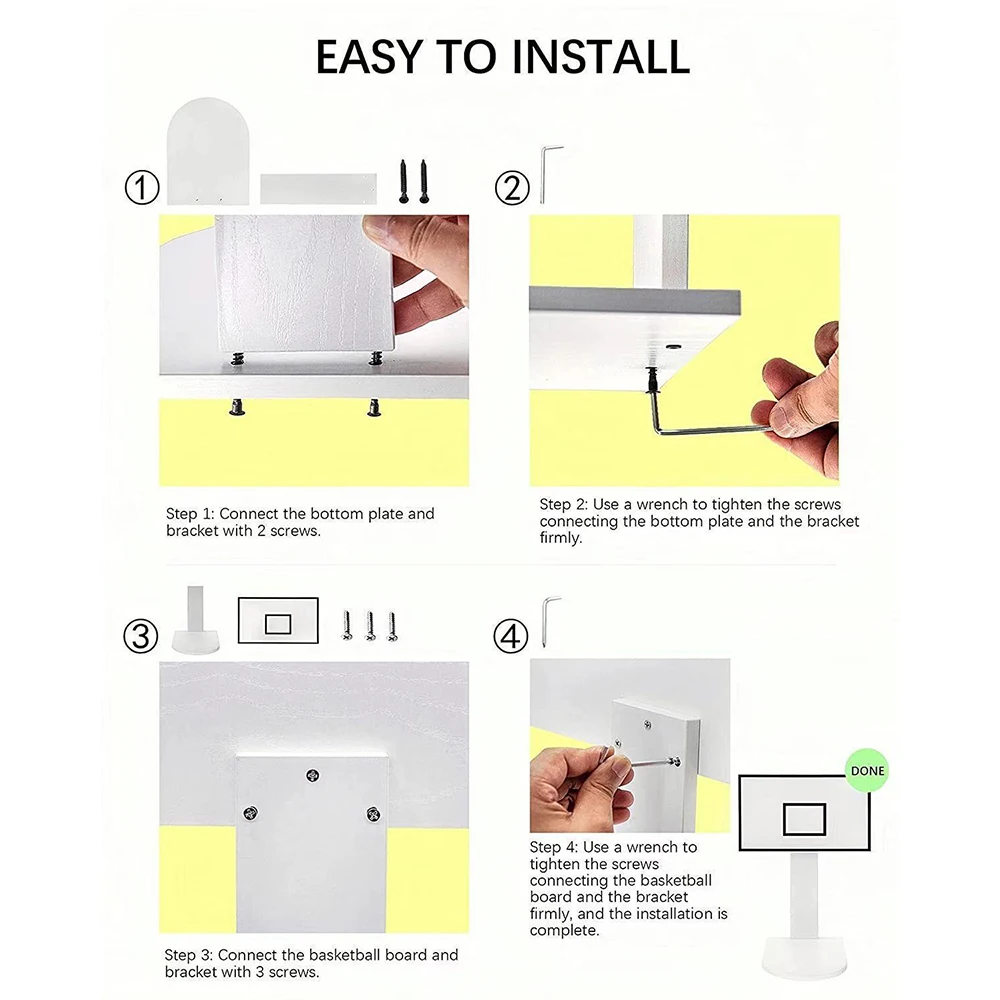 EASY TO INSTALL

①

Step 1: Connect the bottom plate and bracket with 2 screws.

②

Step 2: Use a wrench to tighten the screws connecting the bottom plate and the bracket firmly.

③

Step 3: Connect the basketball board and bracket with 3 screws.

④

Step 4: Use a wrench to tighten the screws connecting the basketball board and the bracket firmly, and the installation is complete.

DONE