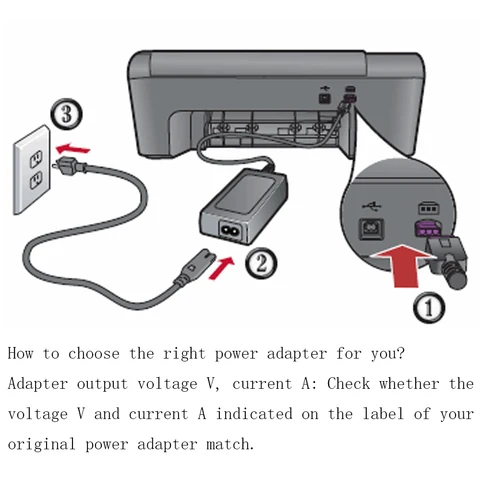 ③

②

①

How to choose the right power adapter for you?
Adapter output voltage V, current A: Check whether the voltage V and current A indicated on the label of your original power adapter match.