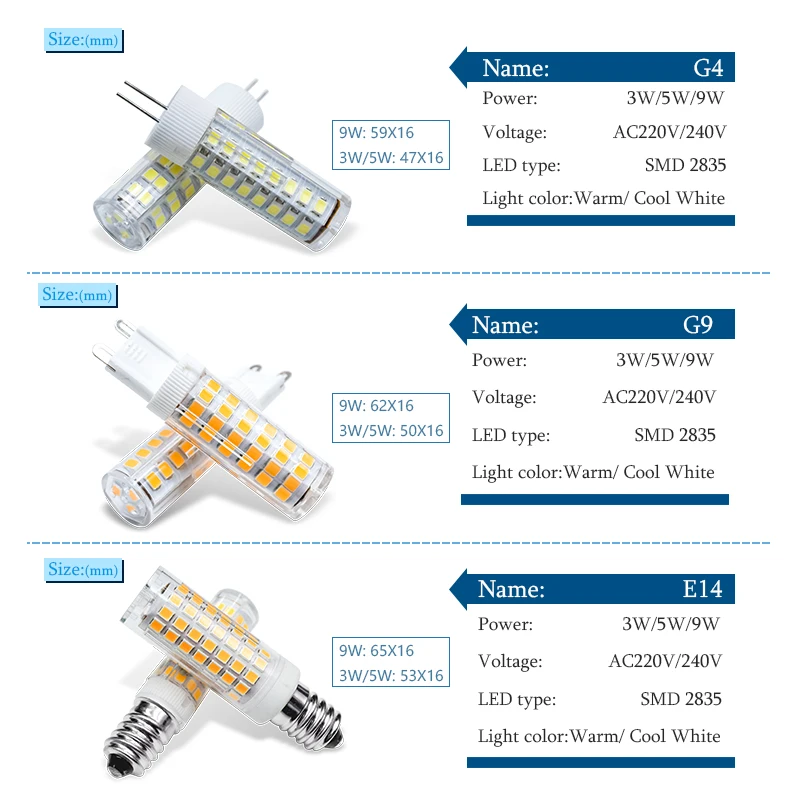 Size:(mm)

9W: 59X16
3W/5W: 47X16

Name: G4
Power: 3W/5W/9W
Voltage: AC220V/240V
LED type: SMD 2835
Light color:Warm/ Cool White

Size:(mm)

9W: 62X16
3W/5W: 50X16

Name: G9
Power: 3W/5W/9W
Voltage: AC220V/240V
LED type: SMD 2835
Light color:Warm/ Cool White

Size:(mm)

9W: 65X16
3W/5W: 53X16

Name: E14
Power: 3W/5W/9W
Voltage: AC220V/240V
LED type: SMD 2835
Light color:Warm/ Cool White