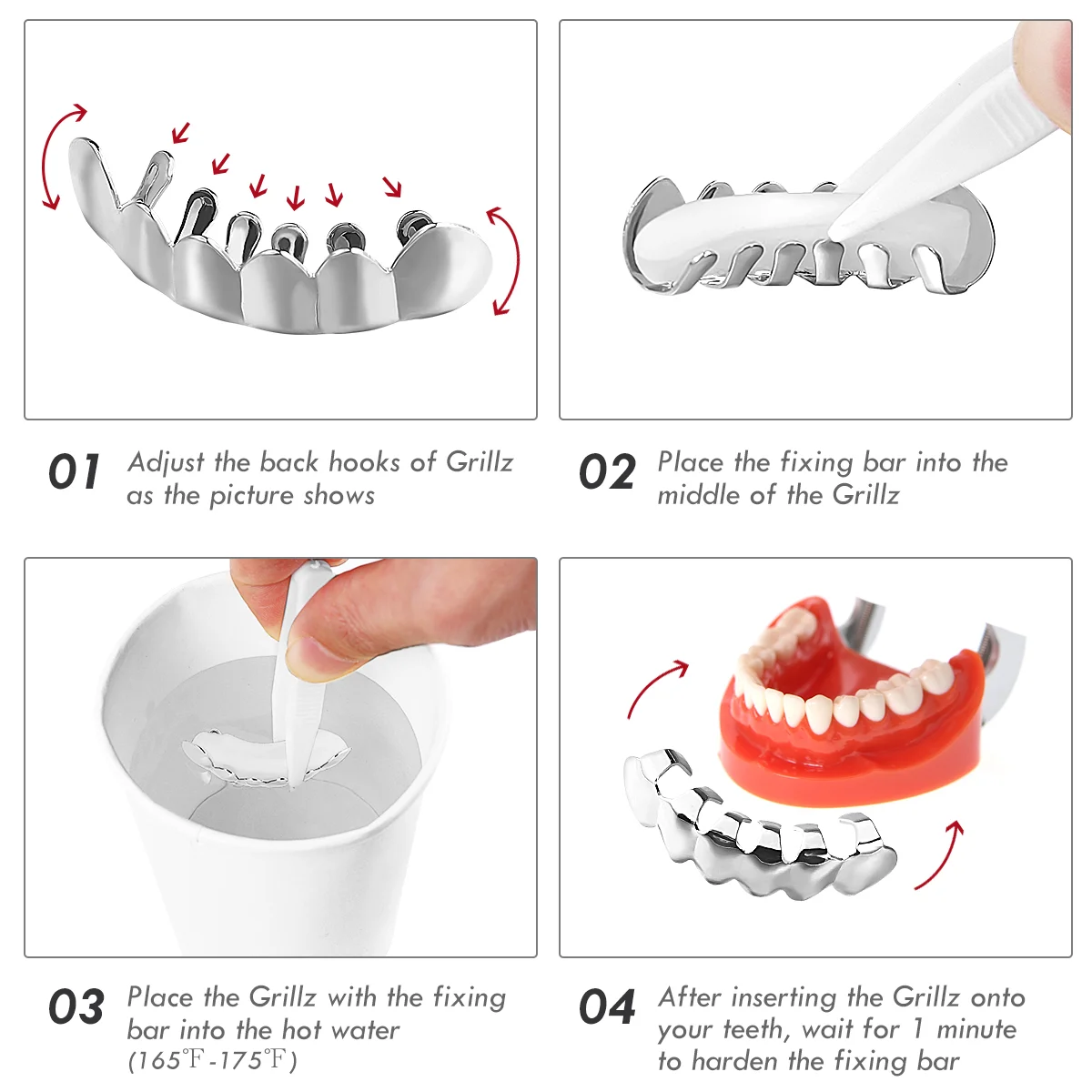 01 Adjust the back hooks of Grillz as the picture shows

02 Place the fixing bar into the middle of the Grillz

03 Place the Grillz with the fixing bar into the hot water (165℉-175℉)

04 After inserting the Grillz onto your teeth, wait for 1 minute to harden the fixing bar