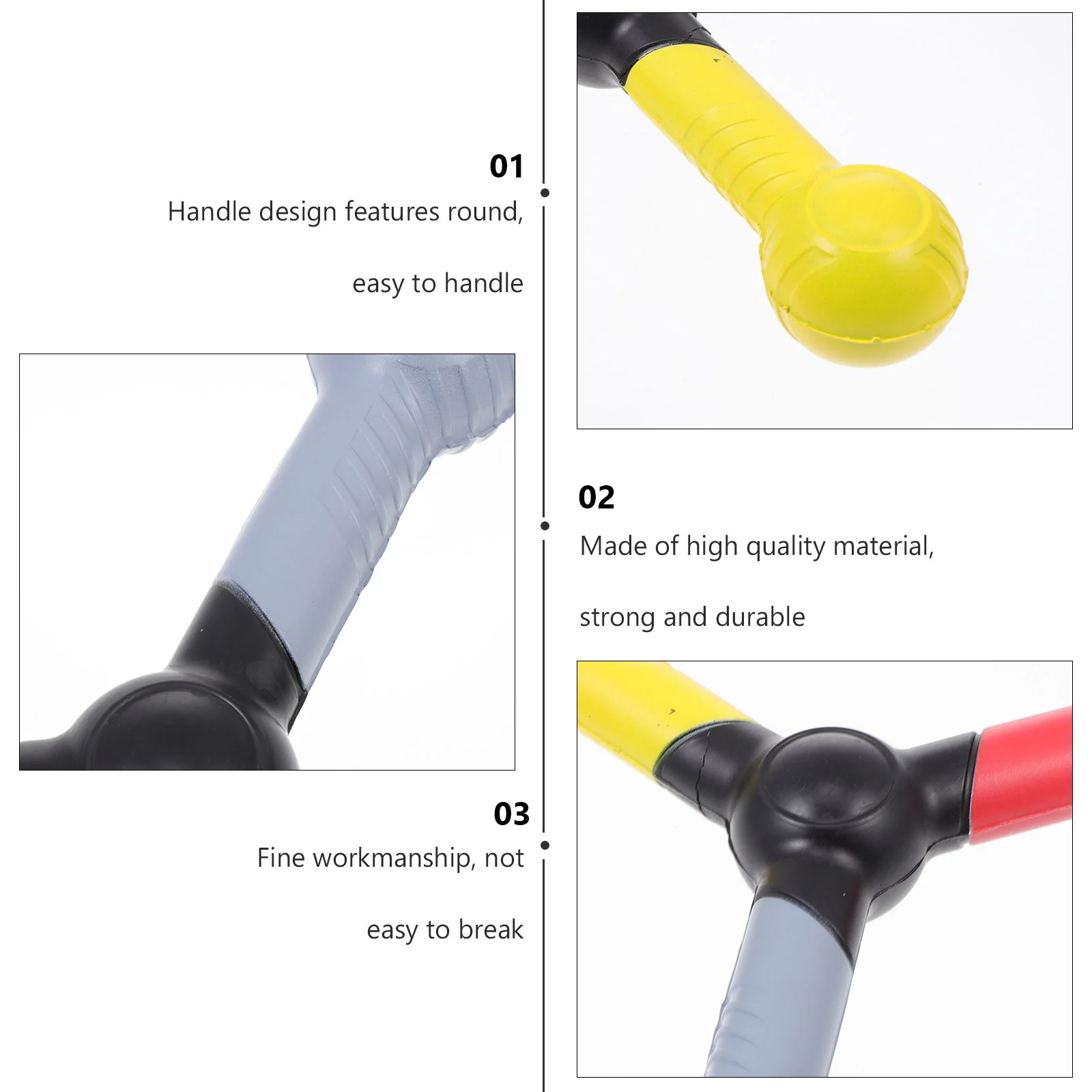 01
Handle design features round,

easy to handle

02
Made of high quality material,

strong and durable

03
Fine workmanship, not

easy to break