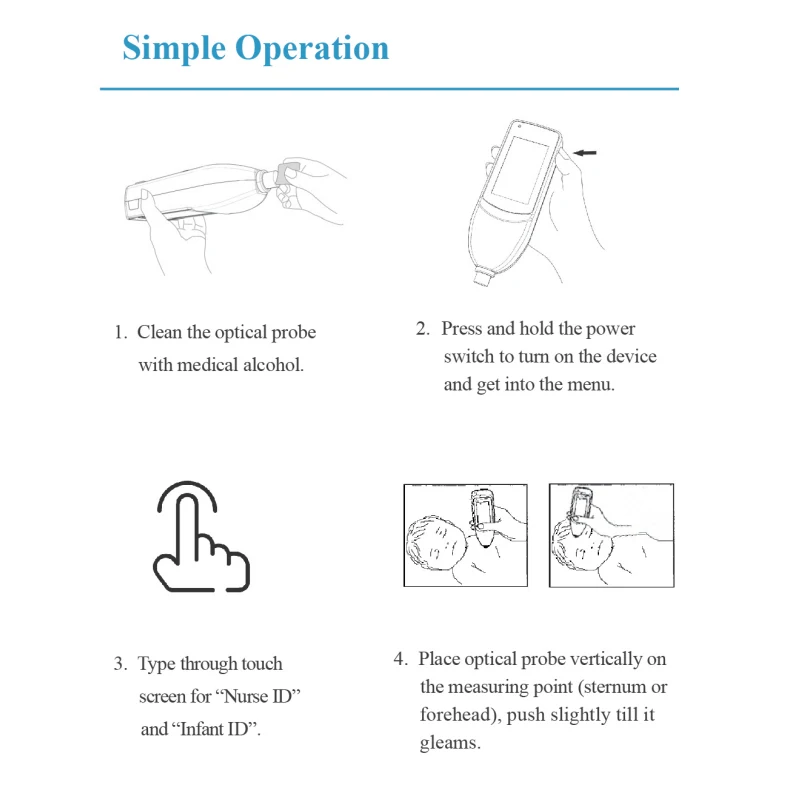 Simple Operation

1. Clean the optical probe with medical alcohol.

2. Press and hold the power switch to turn on the device and get into the menu.

3. Type through touch screen for “Nurse ID” and “Infant ID”.

4. Place optical probe vertically on the measuring point (sternum or forehead), push slightly till it gleams.