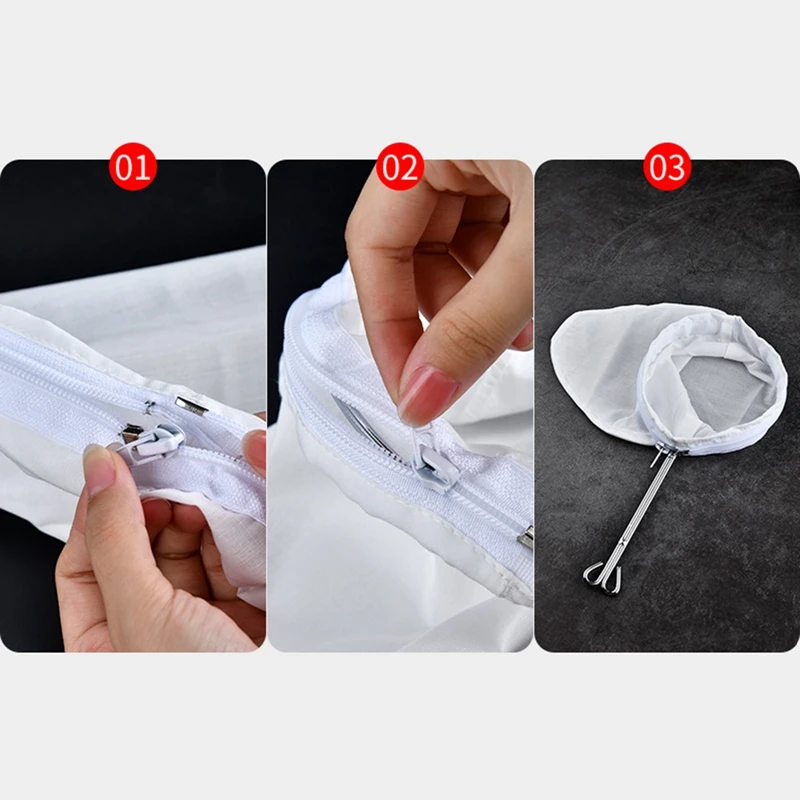 01

02

03