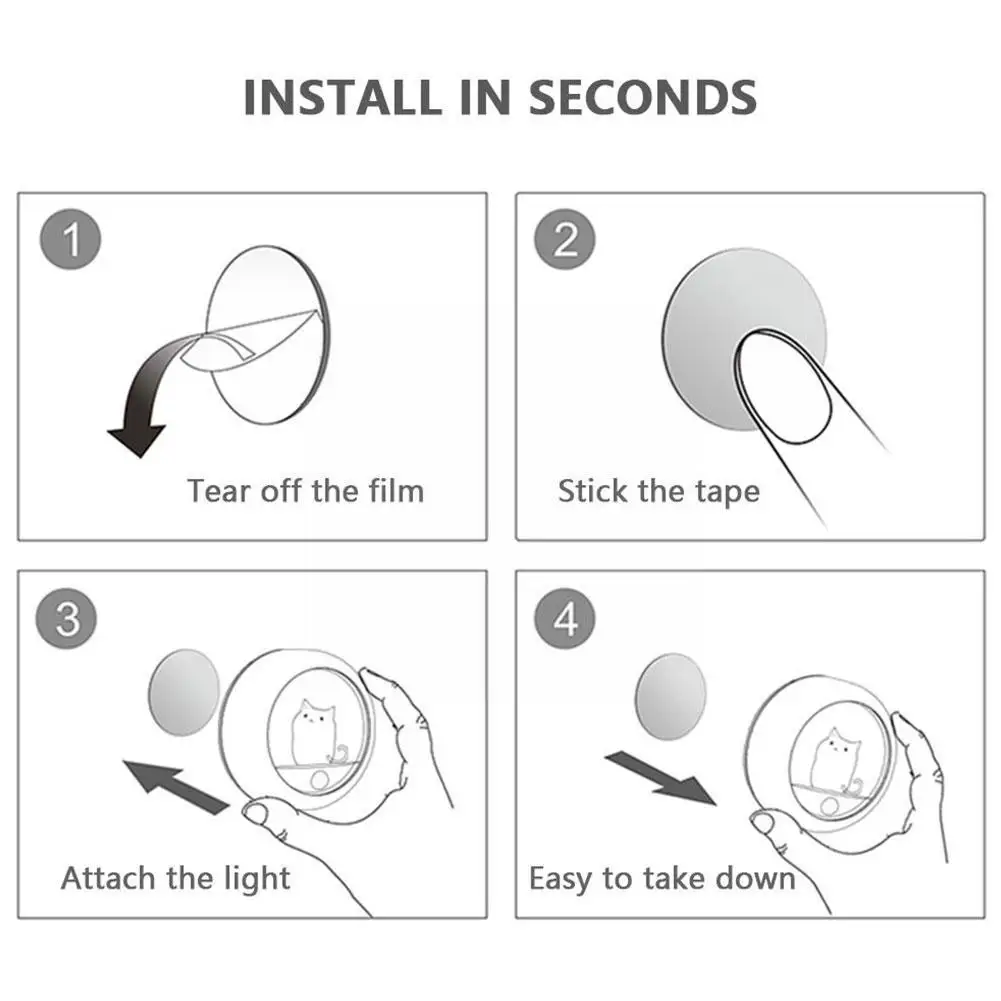 INSTALL IN SECONDS

1

Tear off the film

2

Stick the tape

3

Attach the light

4

Easy to take down