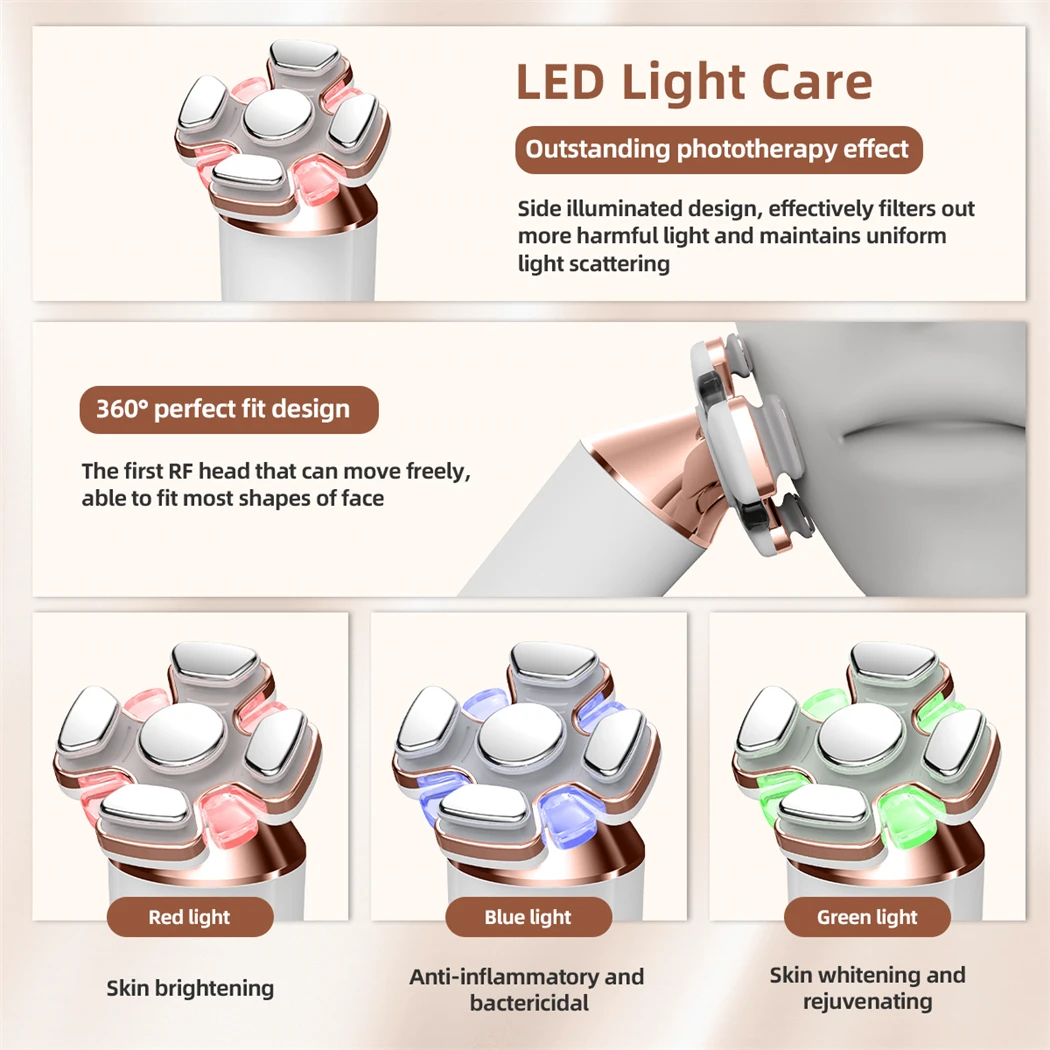 LED Light Care

Outstanding phototherapy effect

Side illuminated design, effectively filters out more harmful light and maintains uniform light scattering

360° perfect fit design

The first RF head that can move freely, able to fit most shapes of face

Red light

Skin brightening

Blue light

Anti-inflammatory and bactericidal

Green light

Skin whitening and rejuvenating