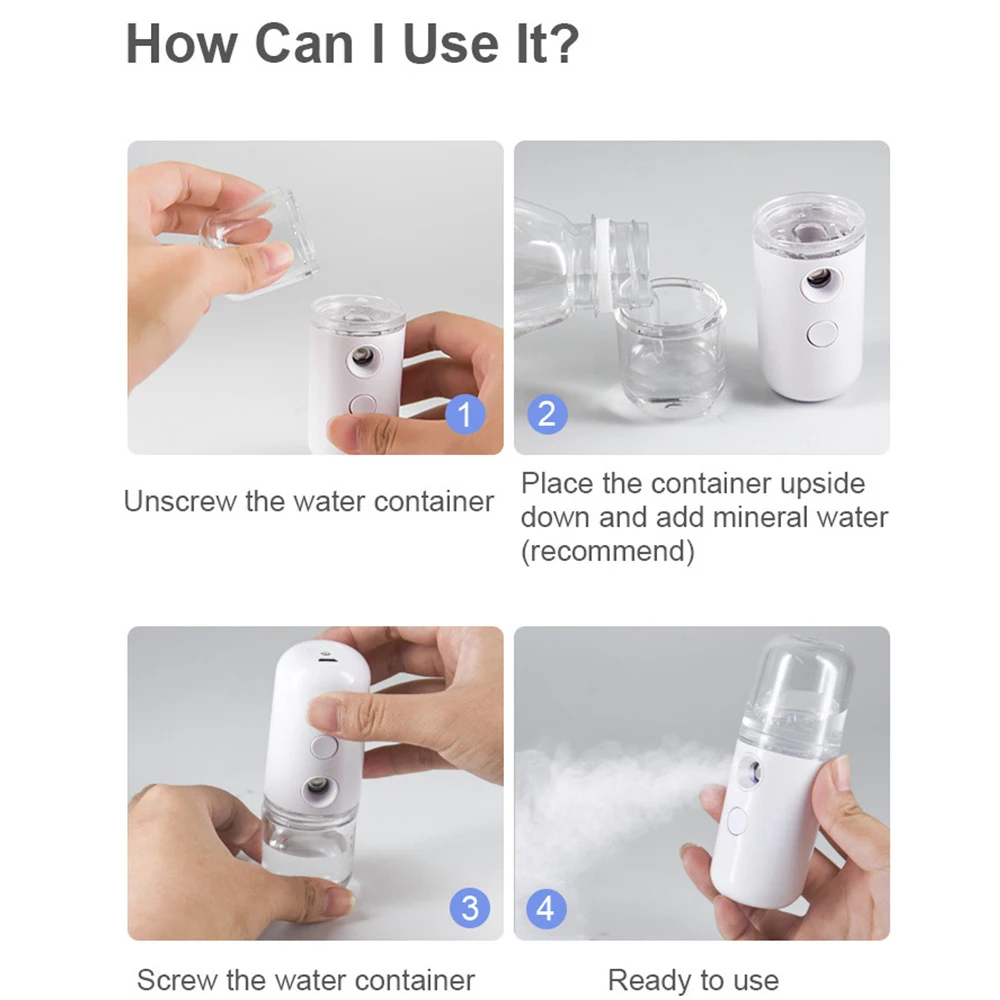 How Can I Use It?

1

Unscrew the water container

2

Place the container upside down and add mineral water (recommend)

3

Screw the water container

4

Ready to use