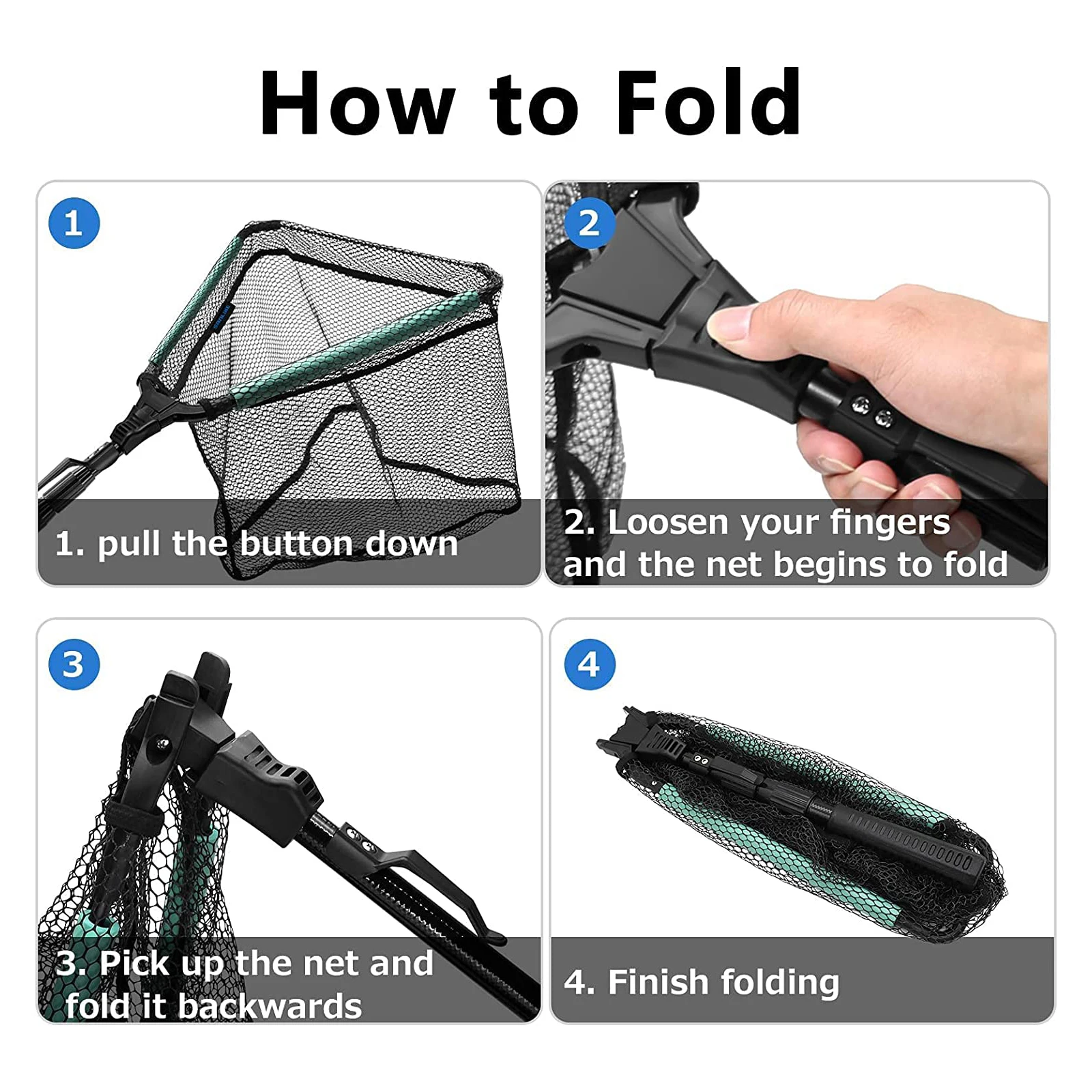 How to Fold

1

1. pull the button down

2

2. Loosen your fingers and the net begins to fold

3

3. Pick up the net and fold it backwards

4

4. Finish folding