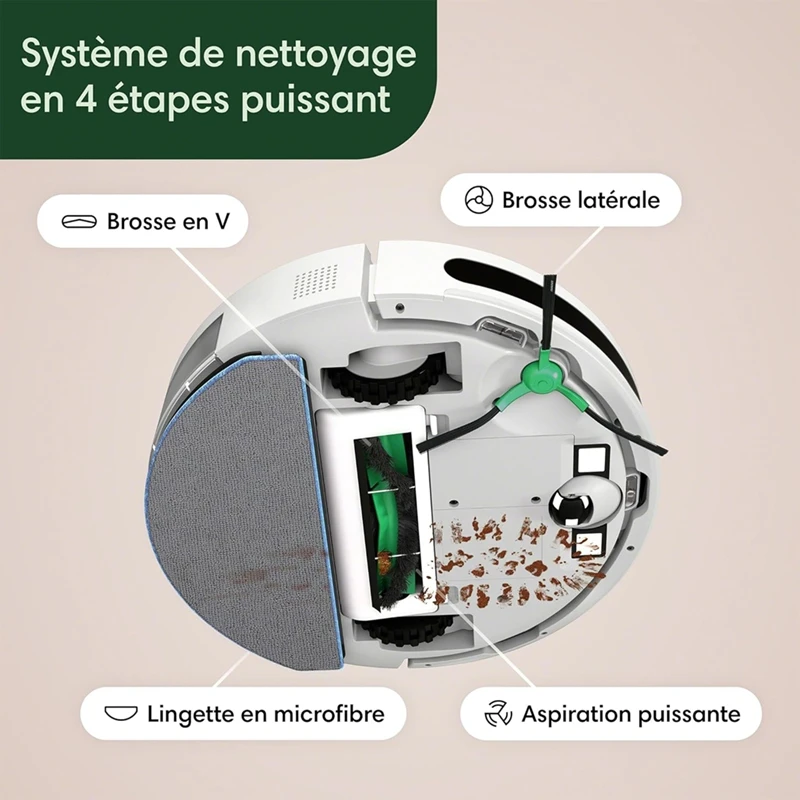 Système de nettoyage en 4 étapes puissant

Brosse en V

Brosse latérale

Lingette en microfibre

Aspiration puissante