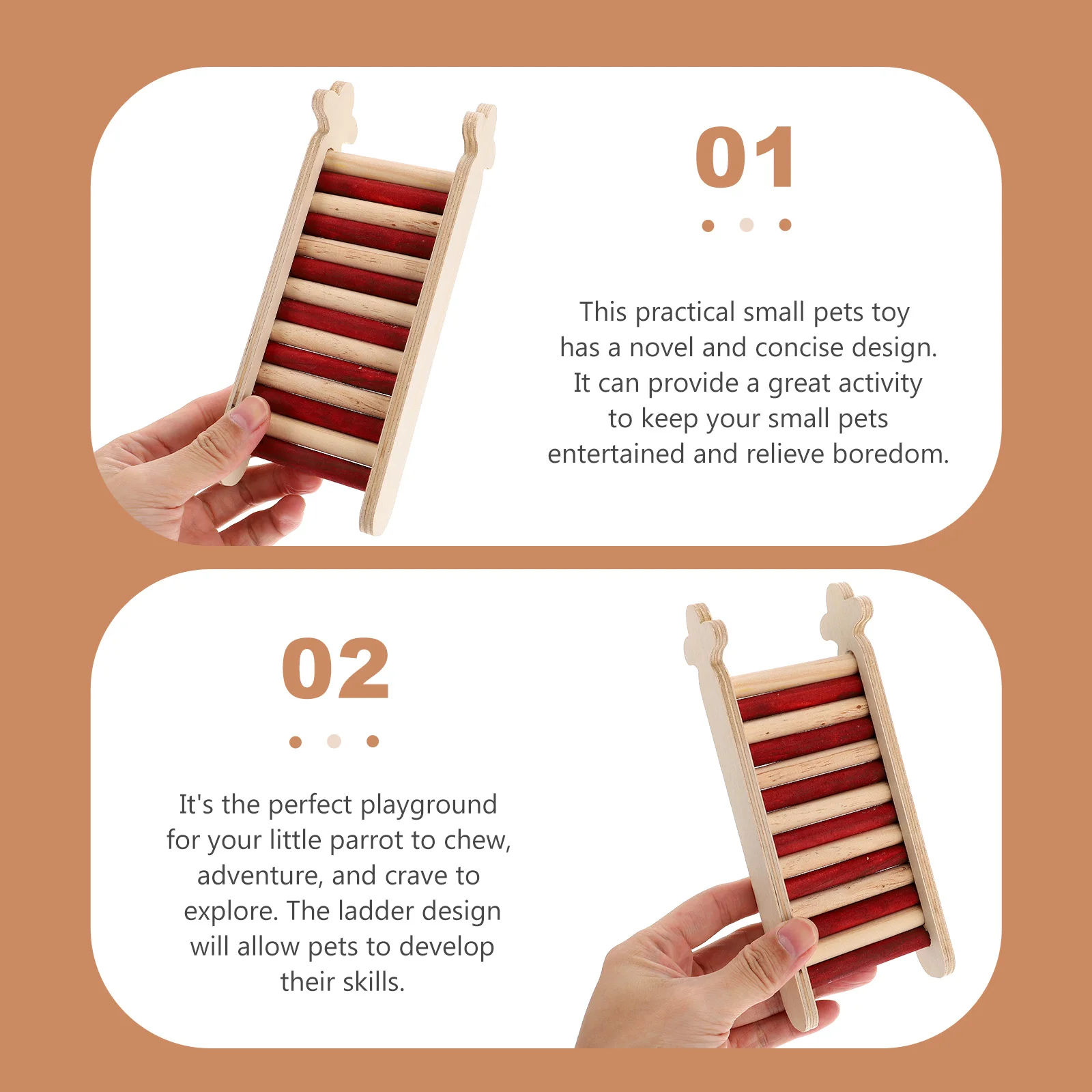 01

This practical small pets toy has a novel and concise design. It can provide a great activity to keep your small pets entertained and relieve boredom.

02

It's the perfect playground for your little parrot to chew, adventure, and crave to explore. The ladder design will allow pets to develop their skills.