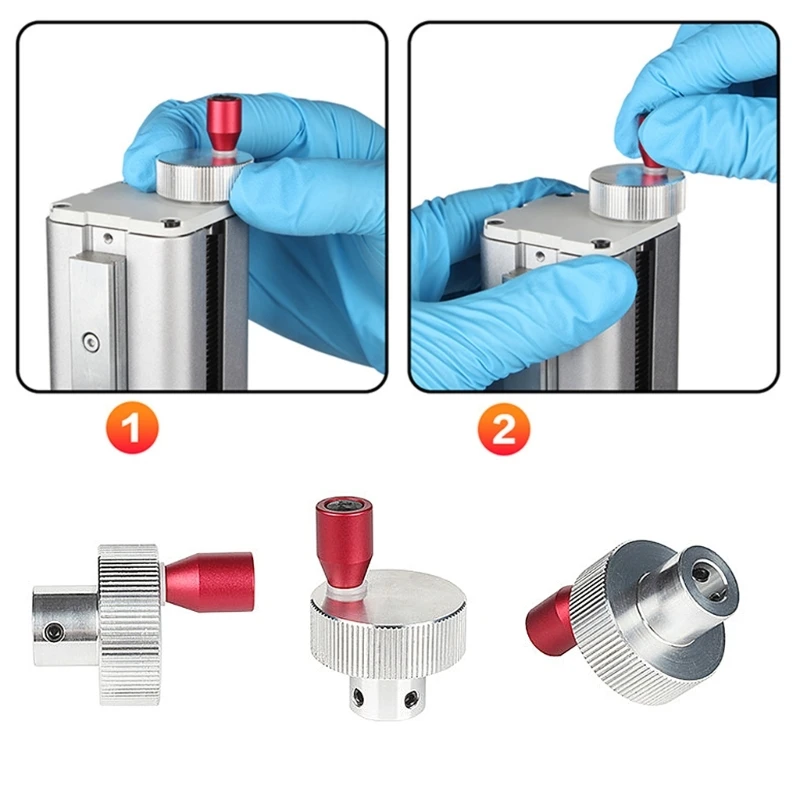 1

2