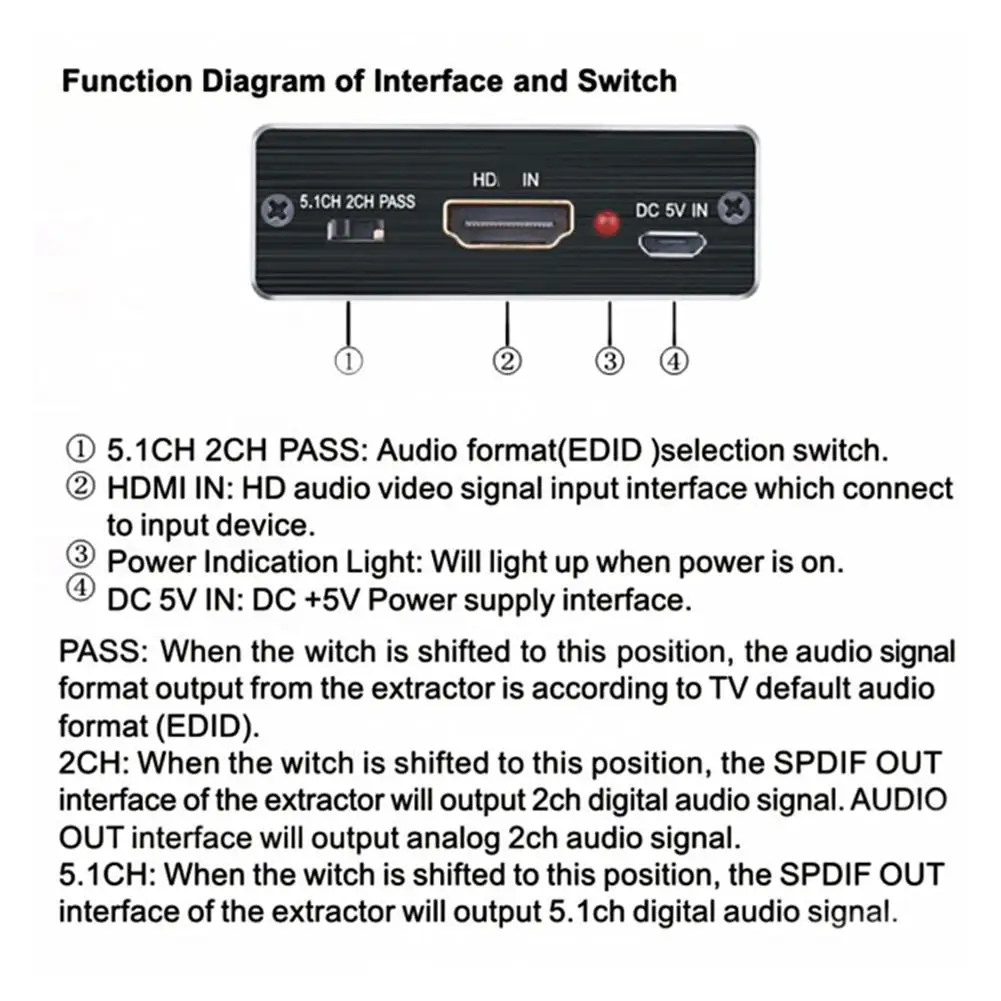 Function Diagram of Interface and Switch

5.1CH 2CH PASS

HD IN

DC 5V IN

①

②

③

④

① 5.1CH 2CH PASS: Audio format(EDID )selection switch.
② HDMI IN: HD audio video signal input interface which connect to input device.
③ Power Indication Light: Will light up when power is on.
④ DC 5V IN: DC +5V Power supply interface.

PASS: When the witch is shifted to this position, the audio signal format output from the extractor is according to TV default audio format (EDID).
2CH: When the witch is shifted to this position, the SPDIF OUT interface of the extractor will output 2ch digital audio signal. AUDIO OUT interface will output analog 2ch audio signal.
5.1CH: When the witch is shifted to this position, the SPDIF OUT interface of the extractor will output 5.1ch digital audio signal.