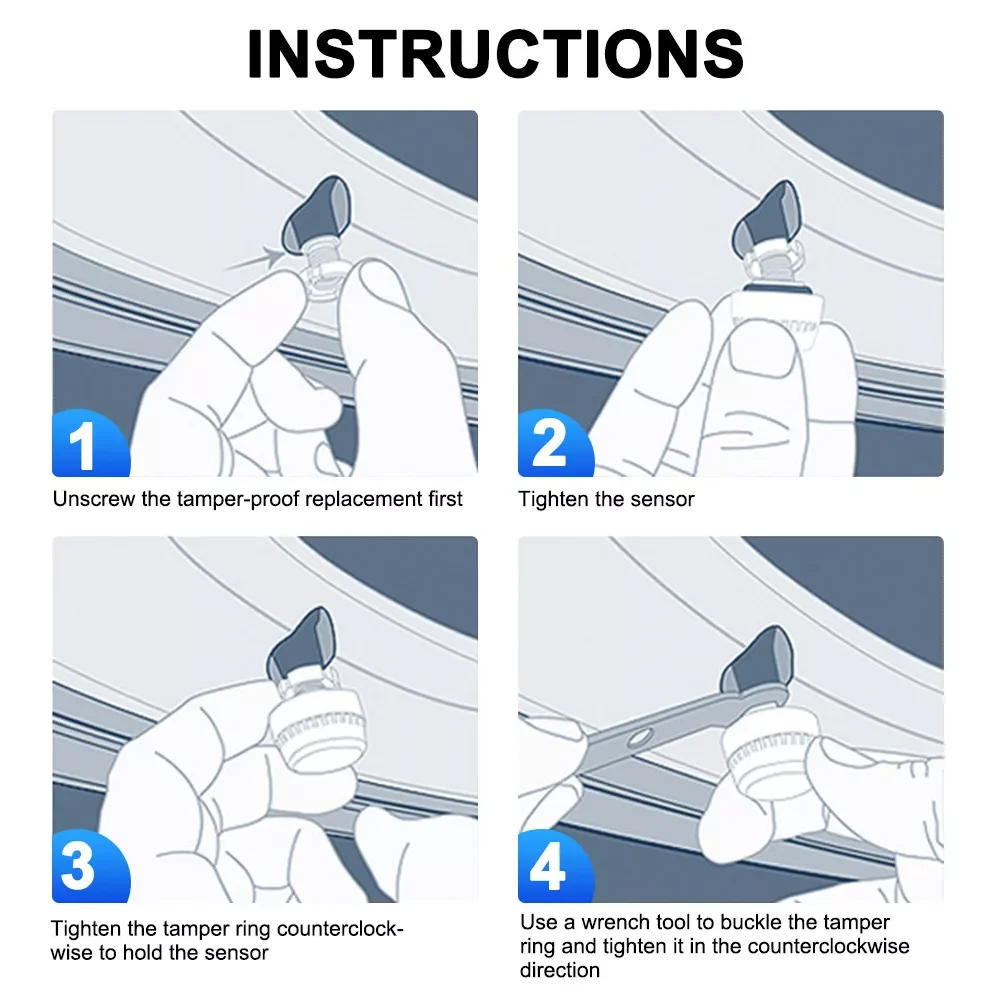 INSTRUCTIONS

1
Unscrew the tamper-proof replacement first

2
Tighten the sensor

3
Tighten the tamper ring counterclockwise to hold the sensor

4
Use a wrench tool to buckle the tamper ring and tighten it in the counterclockwise direction