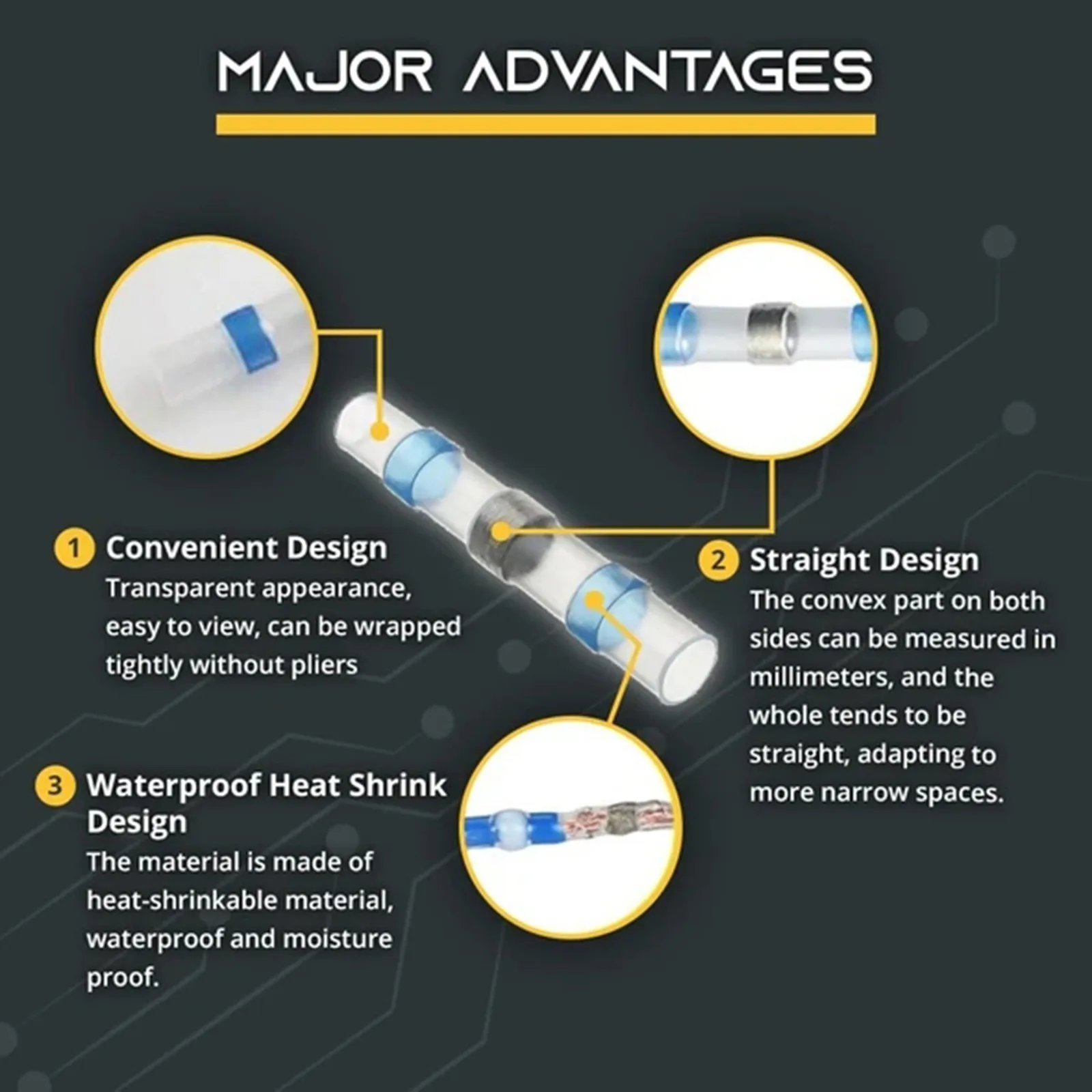 MAJOR ADVANTAGES

1 Convenient Design
Transparent appearance, easy to view, can be wrapped tightly without pliers

2 Straight Design
The convex part on both sides can be measured in millimeters, and the whole tends to be straight, adapting to more narrow spaces.

3 Waterproof Heat Shrink Design
The material is made of heat-shrinkable material, waterproof and moisture proof.