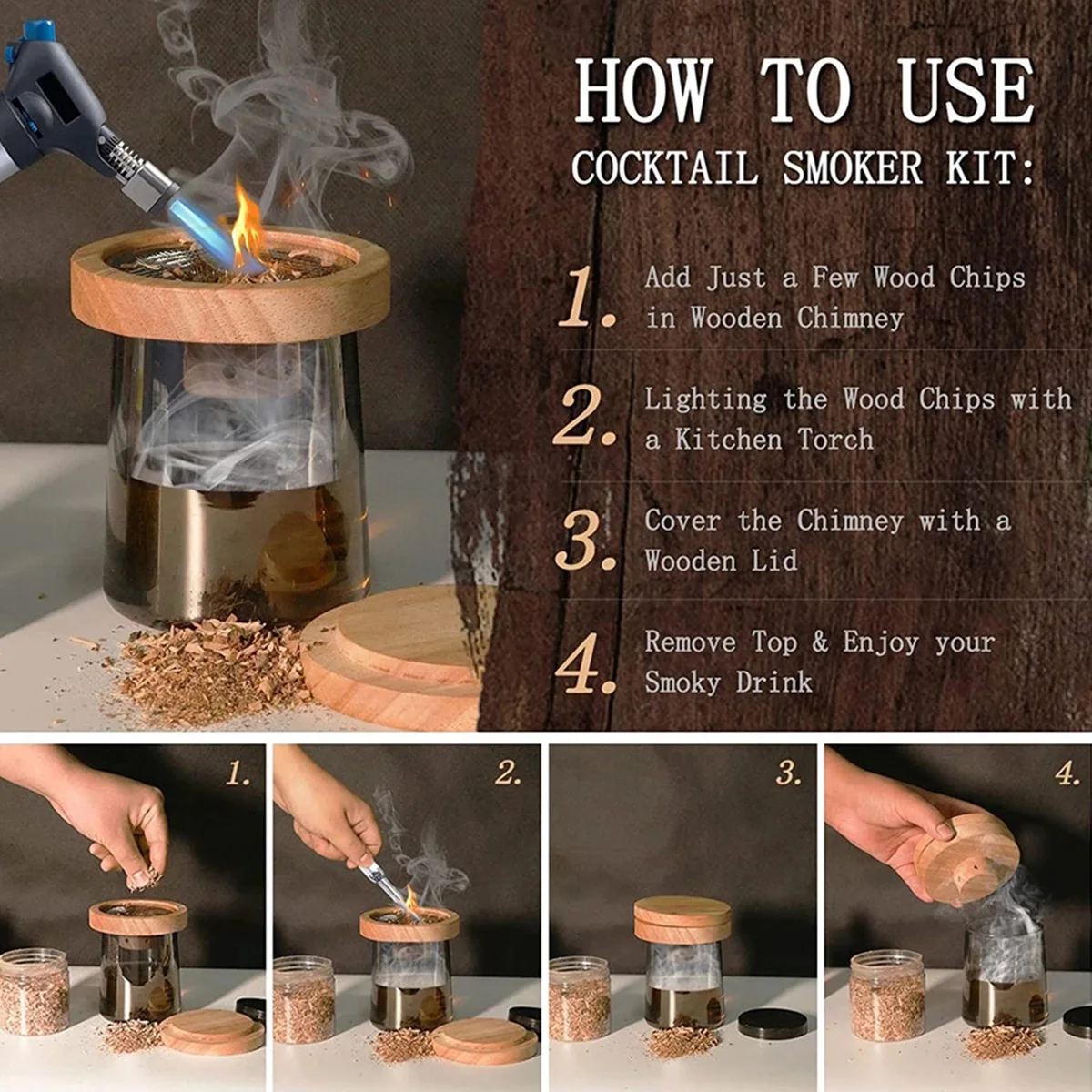 HOW TO USE
COCKTAIL SMOKER KIT:

1. Add Just a Few Wood Chips in Wooden Chimney

2. Lighting the Wood Chips with a Kitchen Torch

3. Cover the Chimney with a Wooden Lid

4. Remove Top & Enjoy your Smoky Drink

1.

2.

3.

4.