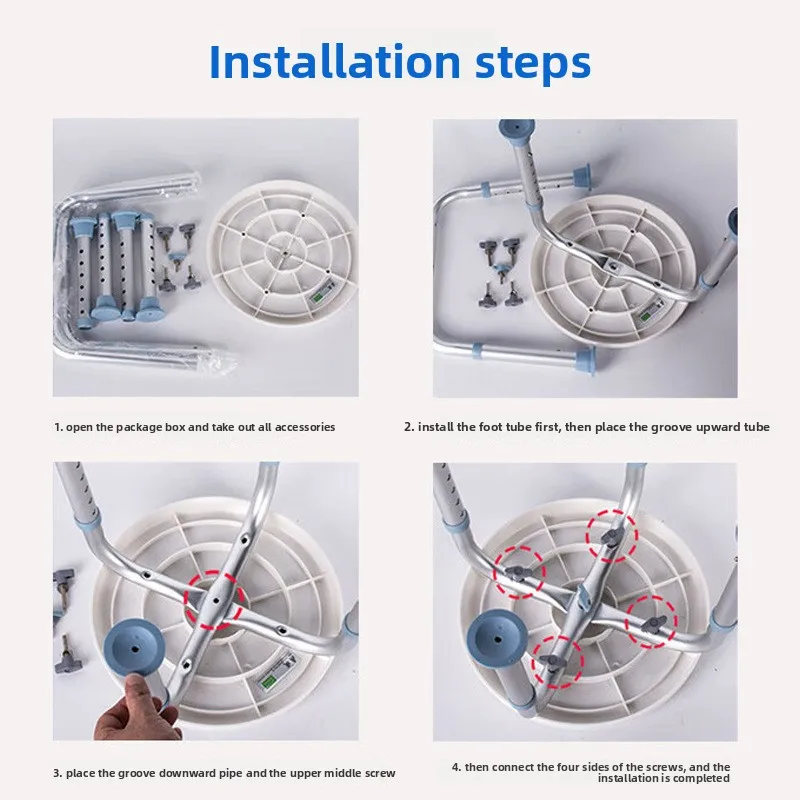 Installation steps

1. open the package box and take out all accessories

2. install the foot tube first, then place the groove upward tube

3. place the groove downward pipe and the upper middle screw

4. then connect the four sides of the screws, and the installation is completed