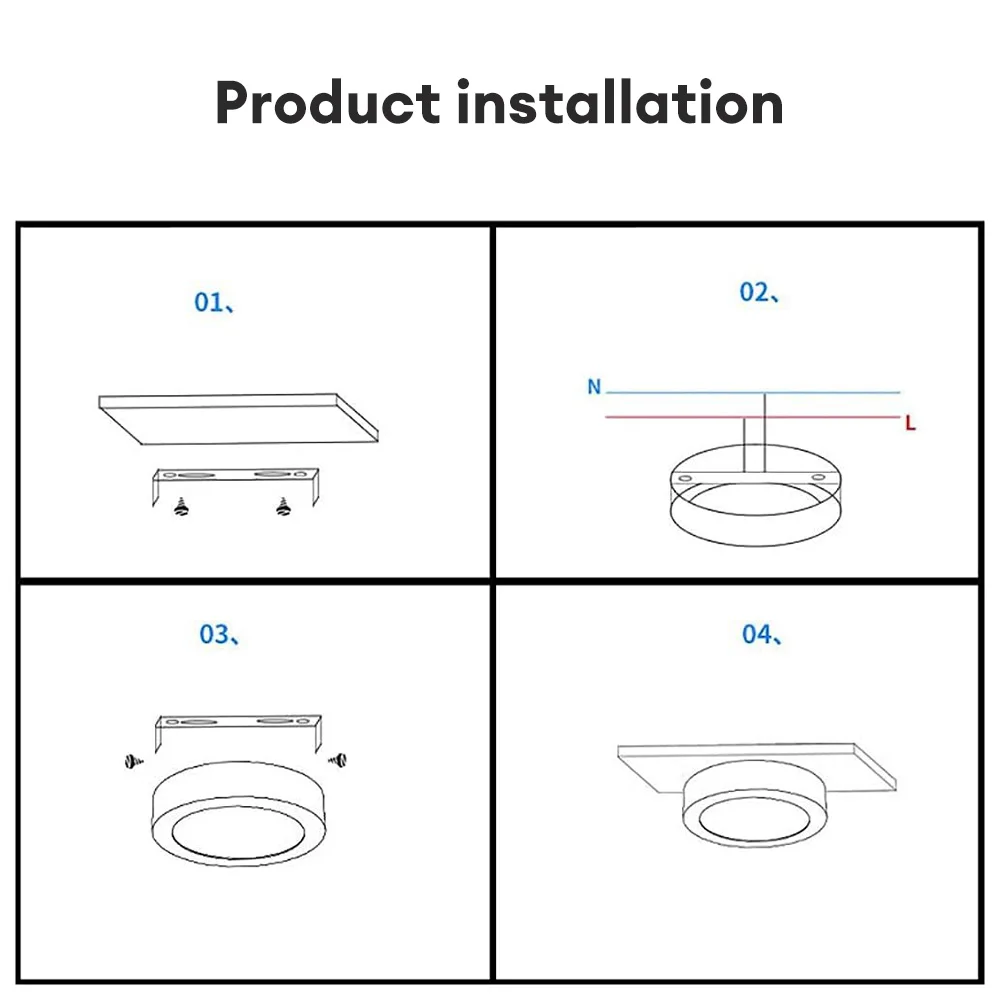 Product installation

01、

02、

N

L

03、

04、