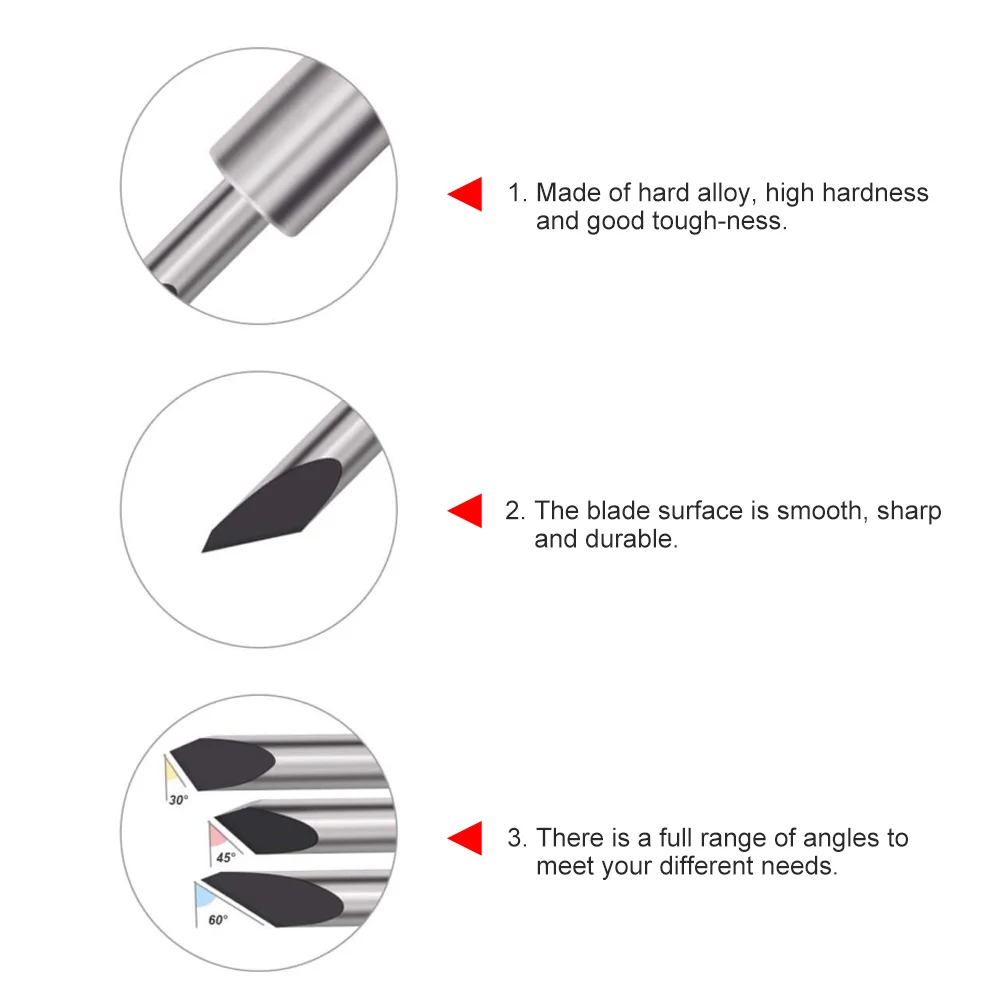 1. Made of hard alloy, high hardness and good tough-ness.

2. The blade surface is smooth, sharp and durable.

30°

45°

60°

3. There is a full range of angles to meet your different needs.