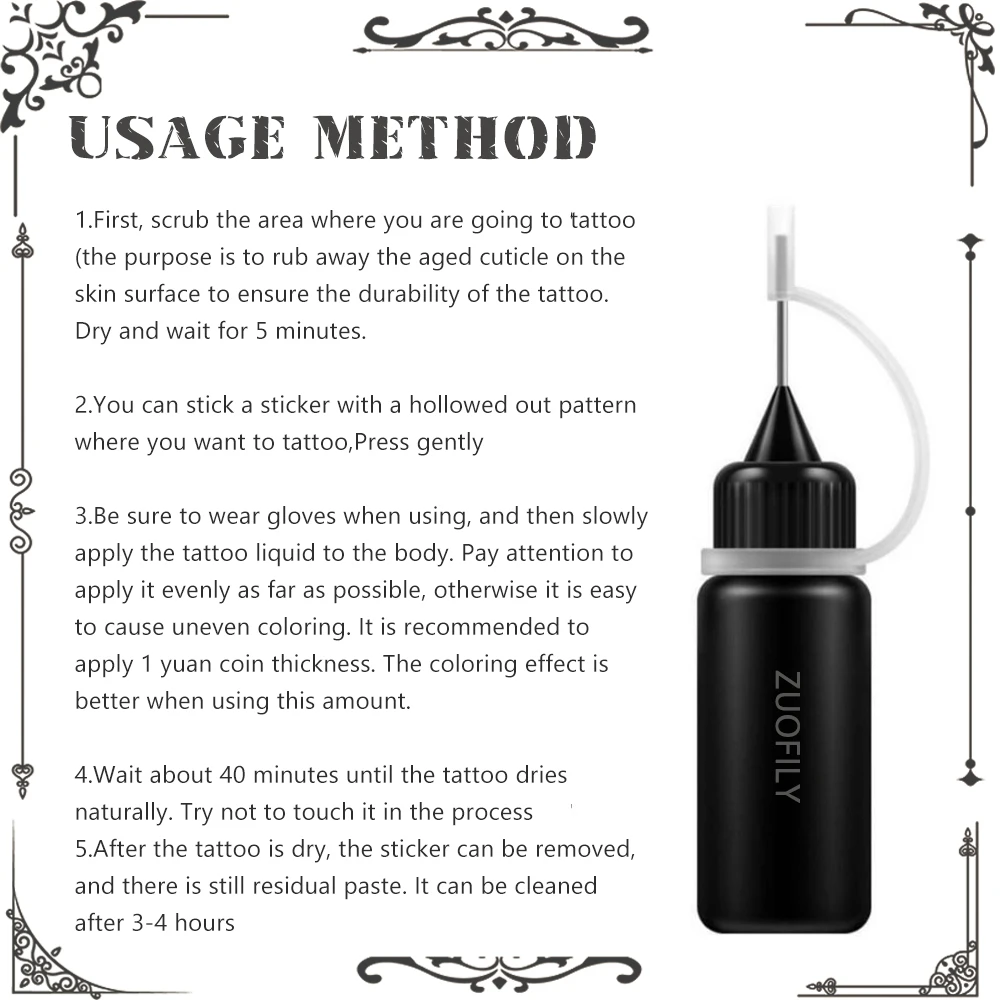 USAGE METHOD

1.First, scrub the area where you are going to tattoo (the purpose is to rub away the aged cuticle on the skin surface to ensure the durability of the tattoo. Dry and wait for 5 minutes.

2.You can stick a sticker with a hollowed out pattern where you want to tattoo,Press gently

3.Be sure to wear gloves when using, and then slowly apply the tattoo liquid to the body. Pay attention to apply it evenly as far as possible, otherwise it is easy to cause uneven coloring. It is recommended to apply 1 yuan coin thickness. The coloring effect is better when using this amount.

4.Wait about 40 minutes until the tattoo dries naturally. Try not to touch it in the process
5.After the tattoo is dry, the sticker can be removed, and there is still residual paste. It can be cleaned after 3-4 hours

ZUOFILY