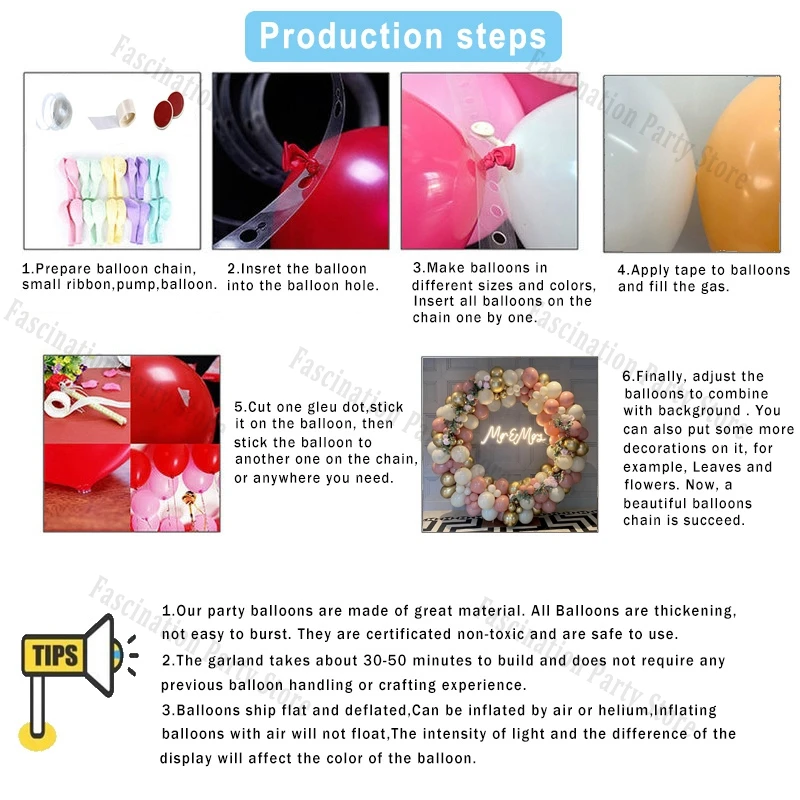 Production steps

Fascination Party Store

1.Prepare balloon chain, small ribbon,pump,balloon.

2.Insret the balloon into the balloon hole.

3.Make balloons in different sizes and colors, Insert all balloons on the chain one by one.

4.Apply tape to balloons and fill the gas.

5.Cut one gleu dot,stick it on the balloon, then stick the balloon to another one on the chain, or anywhere you need.

Mr & Mrs

6.Finally, adjust the balloons to combine with background . You can also put some more decorations on it, for example, Leaves and flowers. Now, a beautiful balloons chain is succeed.

TIPS

1.Our party balloons are made of great material. All Balloons are thickening, not easy to burst. They are certificated non-toxic and are safe to use.

2.The garland takes about 30-50 minutes to build and does not require any previous balloon handling or crafting experience.

3.Balloons ship flat and deflated,Can be inflated by air or helium,Inflating balloons with air will not float,The intensity of light and the difference of the display will affect the color of the balloon.