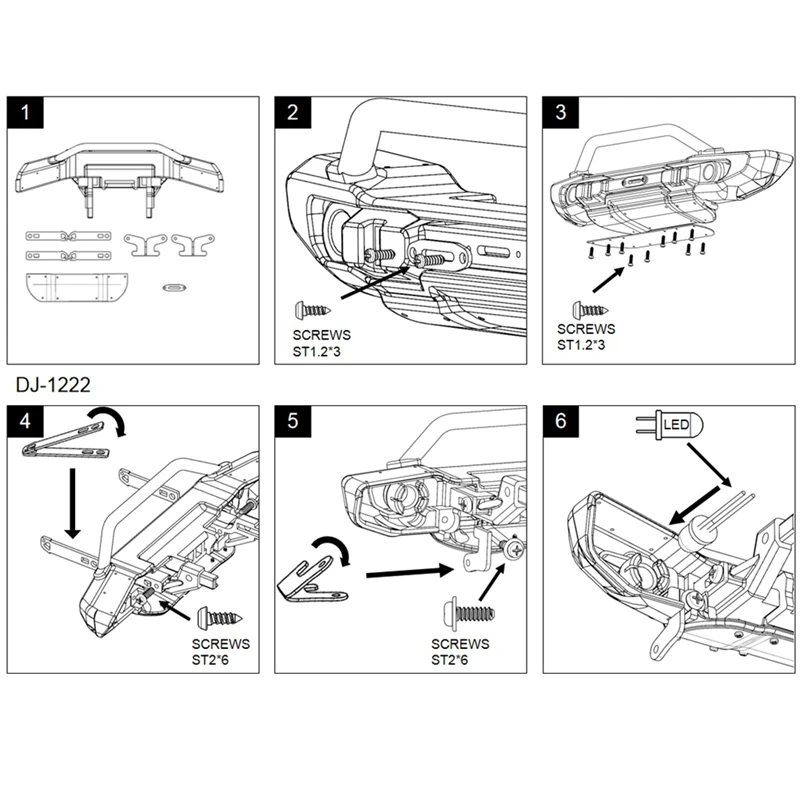 1

2

SCREWS
ST1.2*3

3

SCREWS
ST1.2*3

DJ-1222

4

SCREWS
ST2*6

5

SCREWS
ST2*6

6

LED