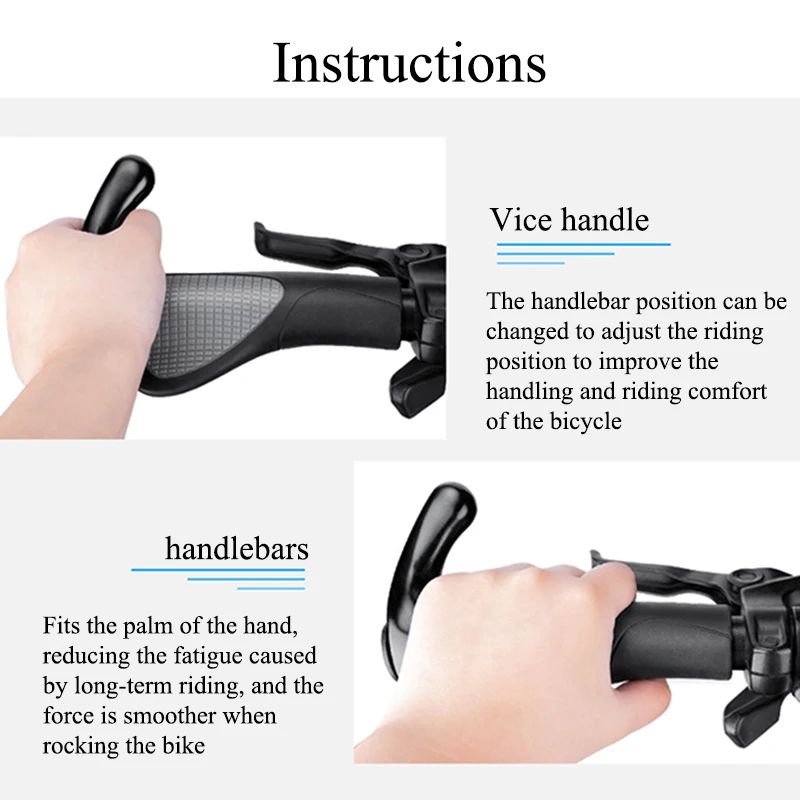 Instructions

Vice handle

The handlebar position can be changed to adjust the riding position to improve the handling and riding comfort of the bicycle

handlebars

Fits the palm of the hand, reducing the fatigue caused by long-term riding, and the force is smoother when rocking the bike