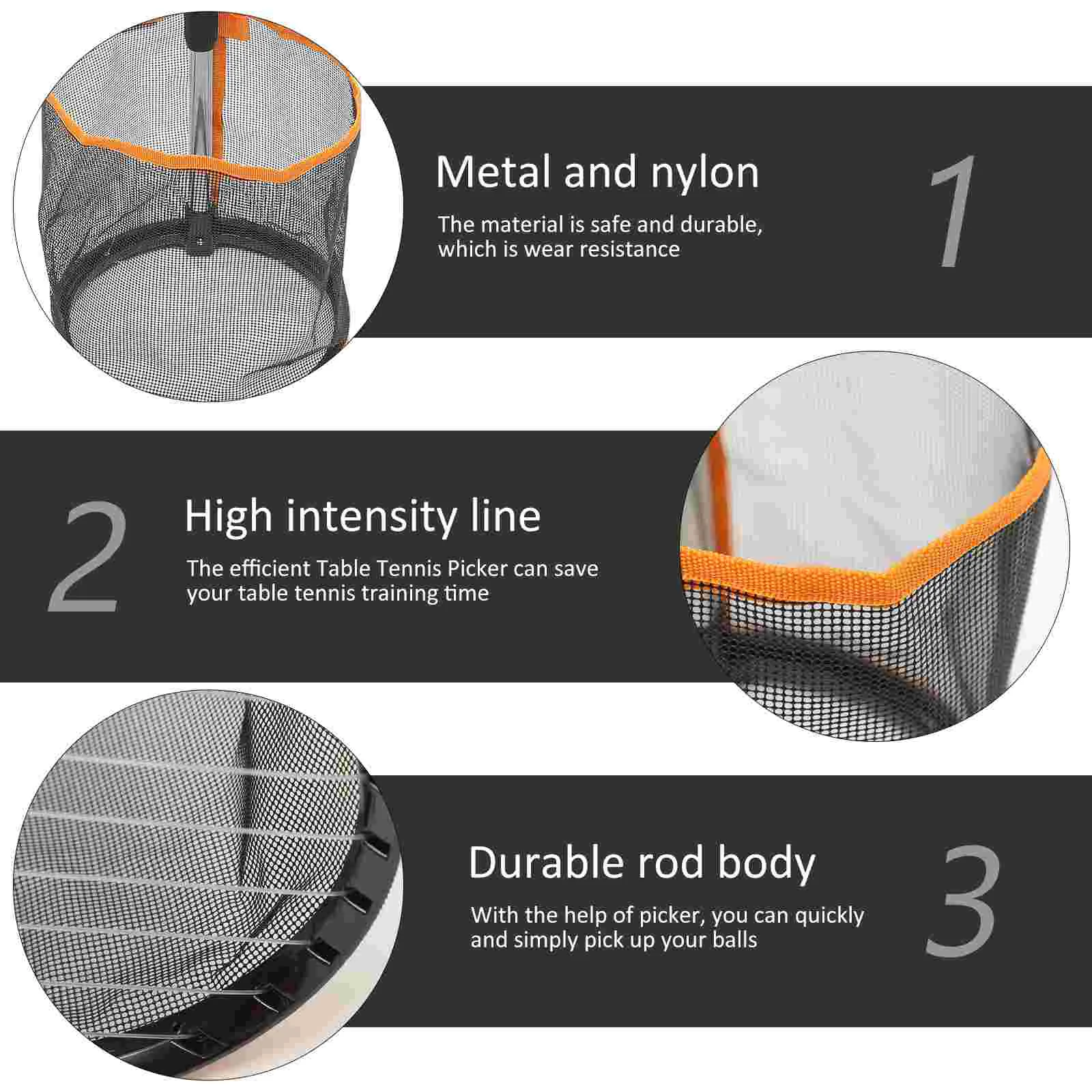 Metal and nylon

The material is safe and durable, which is wear resistance

1

2

High intensity line

The efficient Table Tennis Picker can save your table tennis training time

Durable rod body

With the help of picker, you can quickly and simply pick up your balls

3