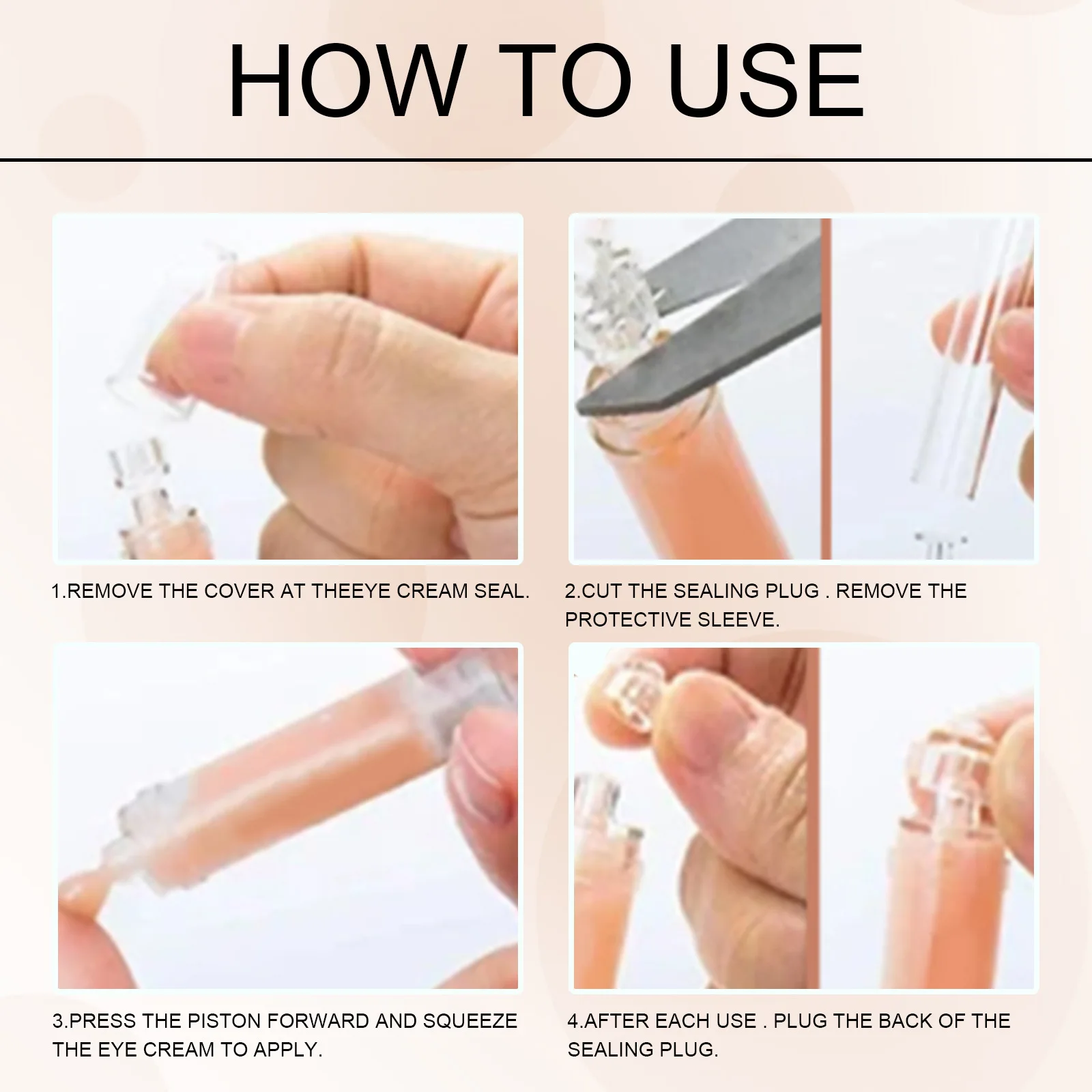 HOW TO USE

1.REMOVE THE COVER AT THEEYE CREAM SEAL.

2.CUT THE SEALING PLUG . REMOVE THE PROTECTIVE SLEEVE.

3.PRESS THE PISTON FORWARD AND SQUEEZE THE EYE CREAM TO APPLY.

4.AFTER EACH USE . PLUG THE BACK OF THE SEALING PLUG.