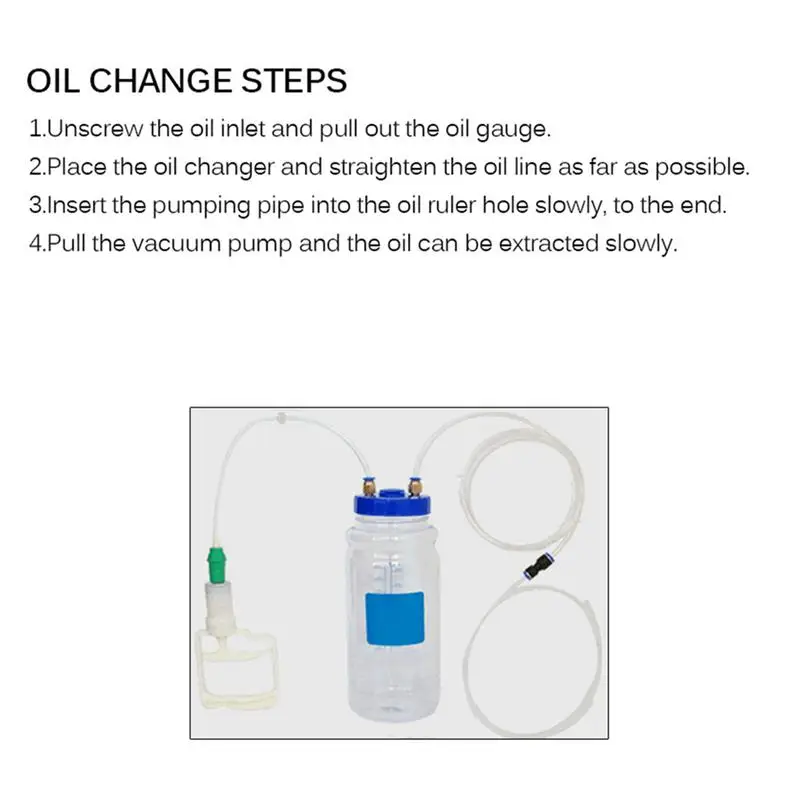 OIL CHANGE STEPS

1.Unscrew the oil inlet and pull out the oil gauge.

2.Place the oil changer and straighten the oil line as far as possible.

3.Insert the pumping pipe into the oil ruler hole slowly, to the end.

4.Pull the vacuum pump and the oil can be extracted slowly.