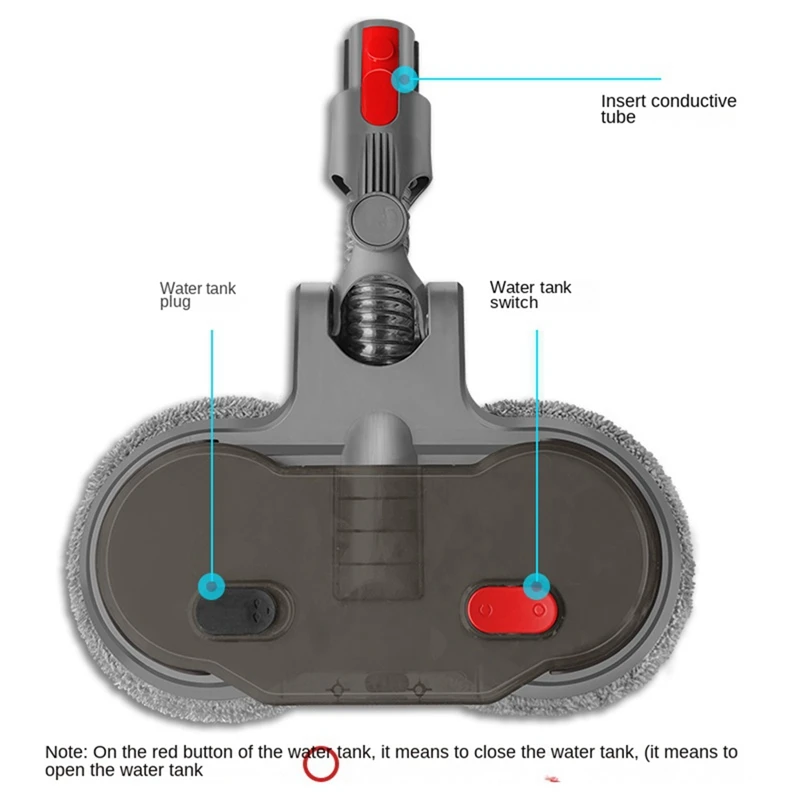 Insert conductive tube

Water tank plug

Water tank switch

Note: On the red button of the water tank, it means to close the water tank, (it means to open the water tank