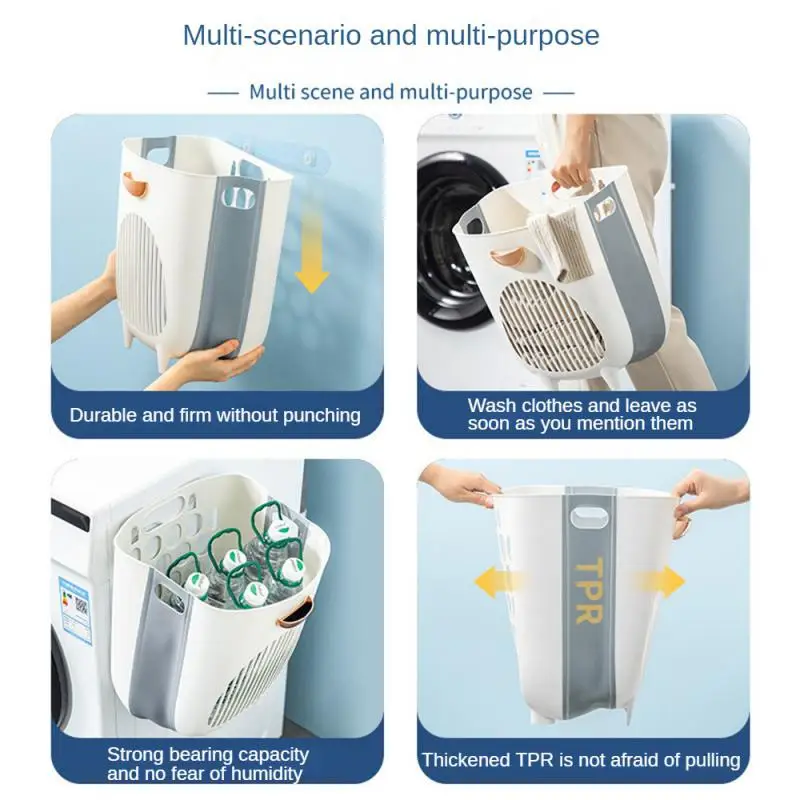 Multi-scenario and multi-purpose

— Multi scene and multi-purpose —

Durable and firm without punching

Wash clothes and leave as soon as you mention them

Strong bearing capacity and no fear of humidity

TPR

Thickened TPR is not afraid of pulling