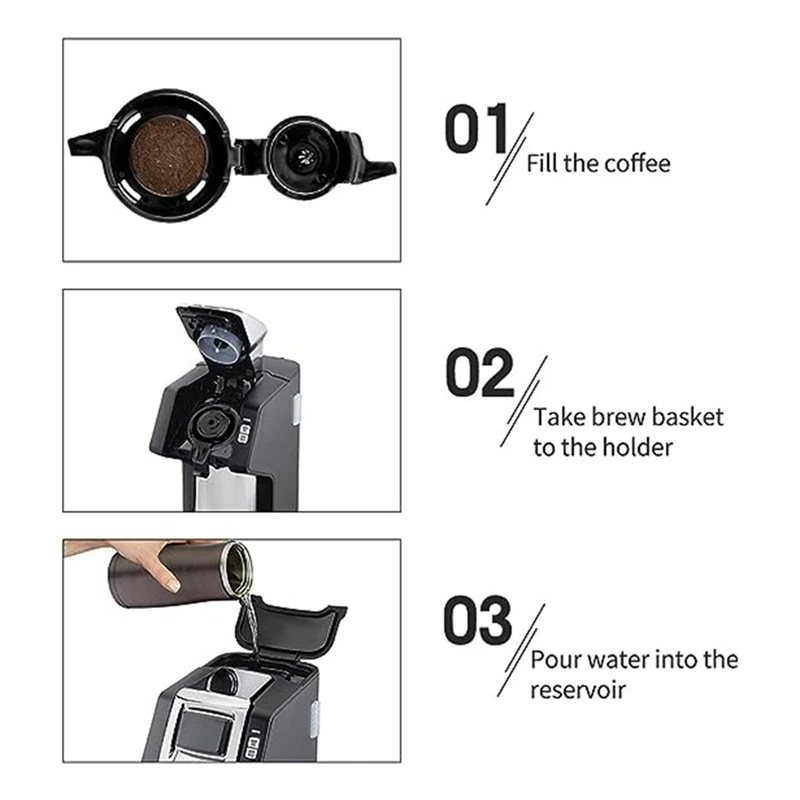 01
Fill the coffee

02
Take brew basket to the holder

03
Pour water into the reservoir